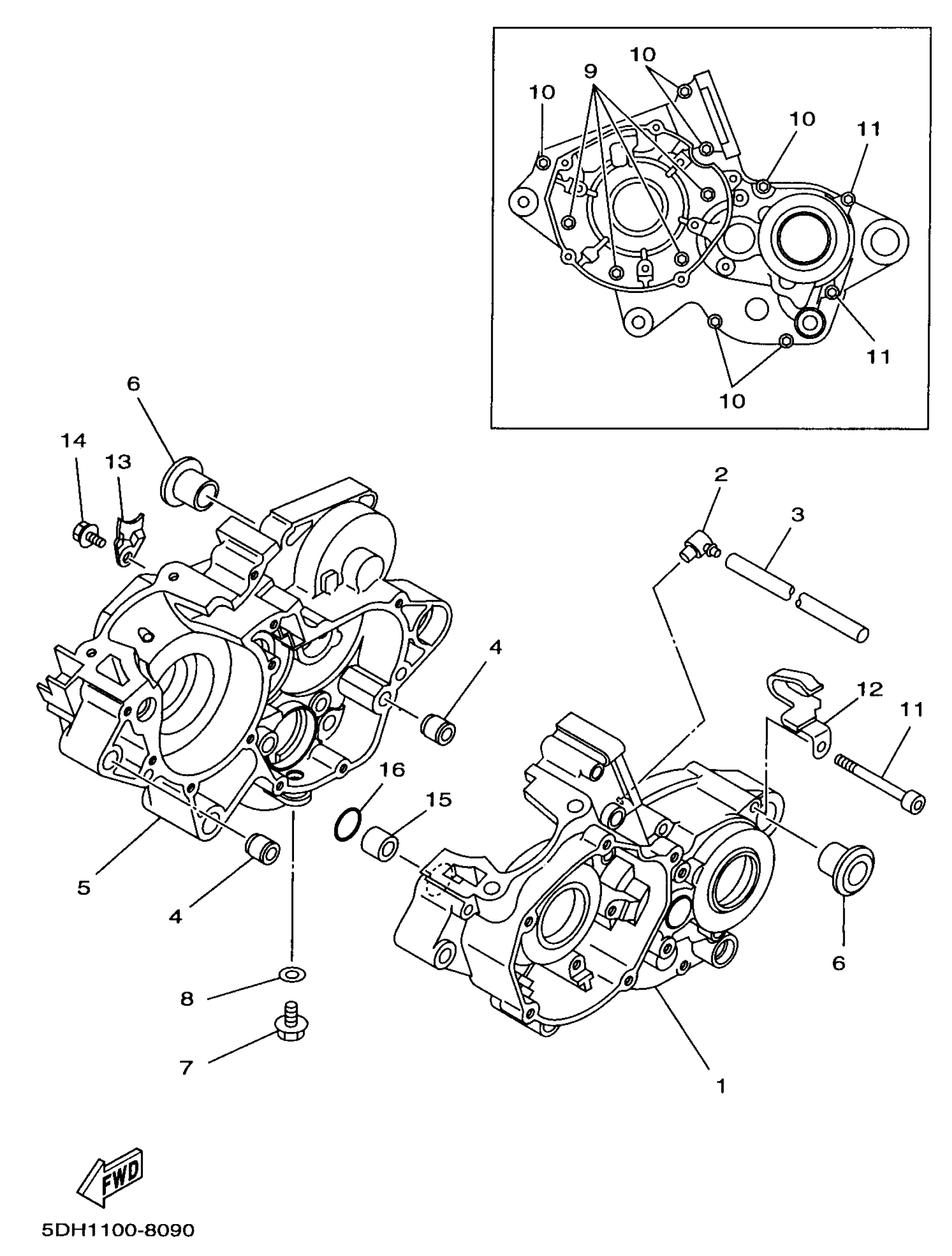 10
9
10
10
11
11
10
6
14
13
2
3
4
12
11
16
15
5
4
6
8
7
1
FWD
5DH1100-8090