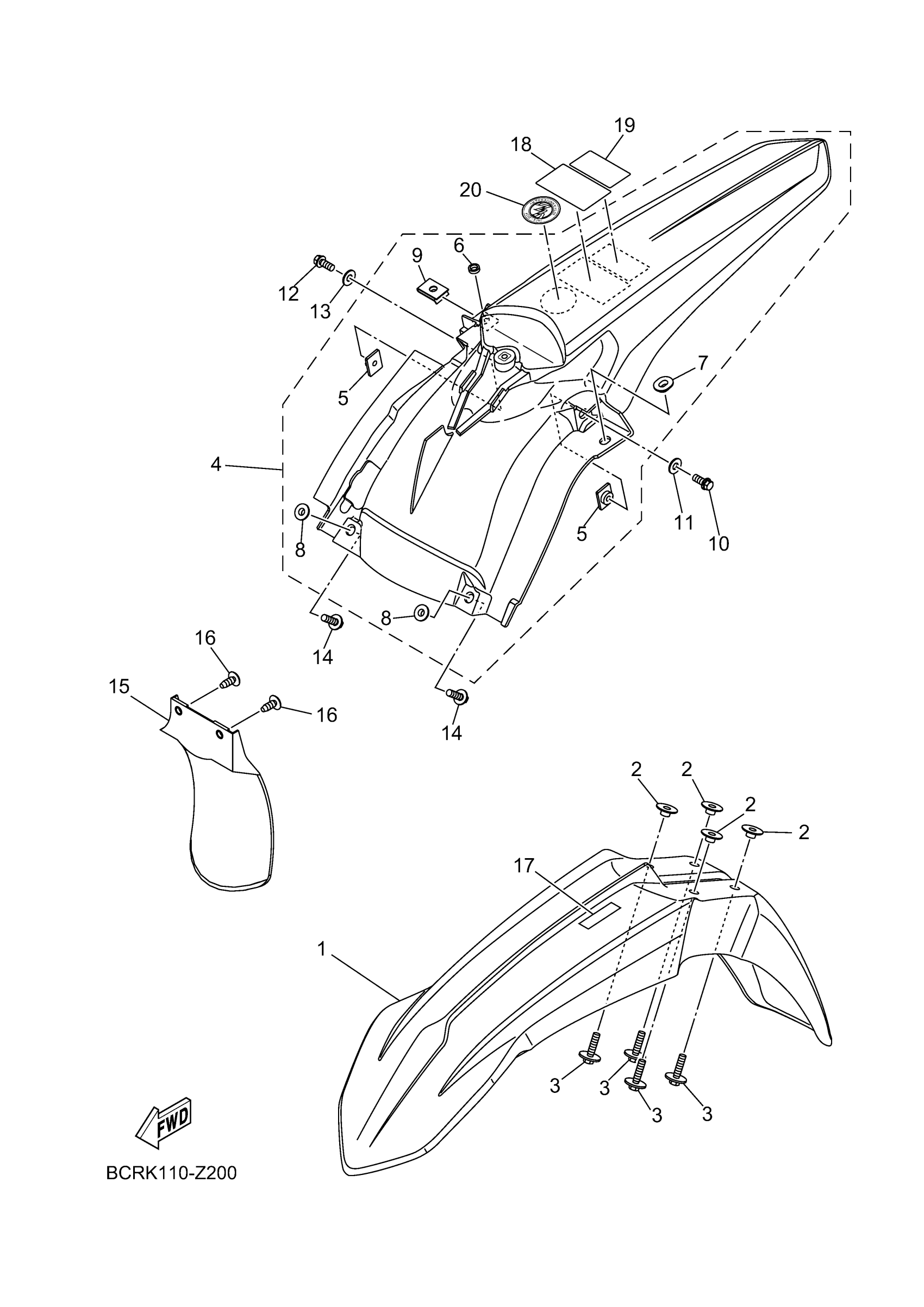 19
18
20
6
9
12
13
7
5
4
11
10
5
8
8
14
16
15
16
14
2
2
2
2
17
1
3
3
3
3
FWD
BCRK110-Z200