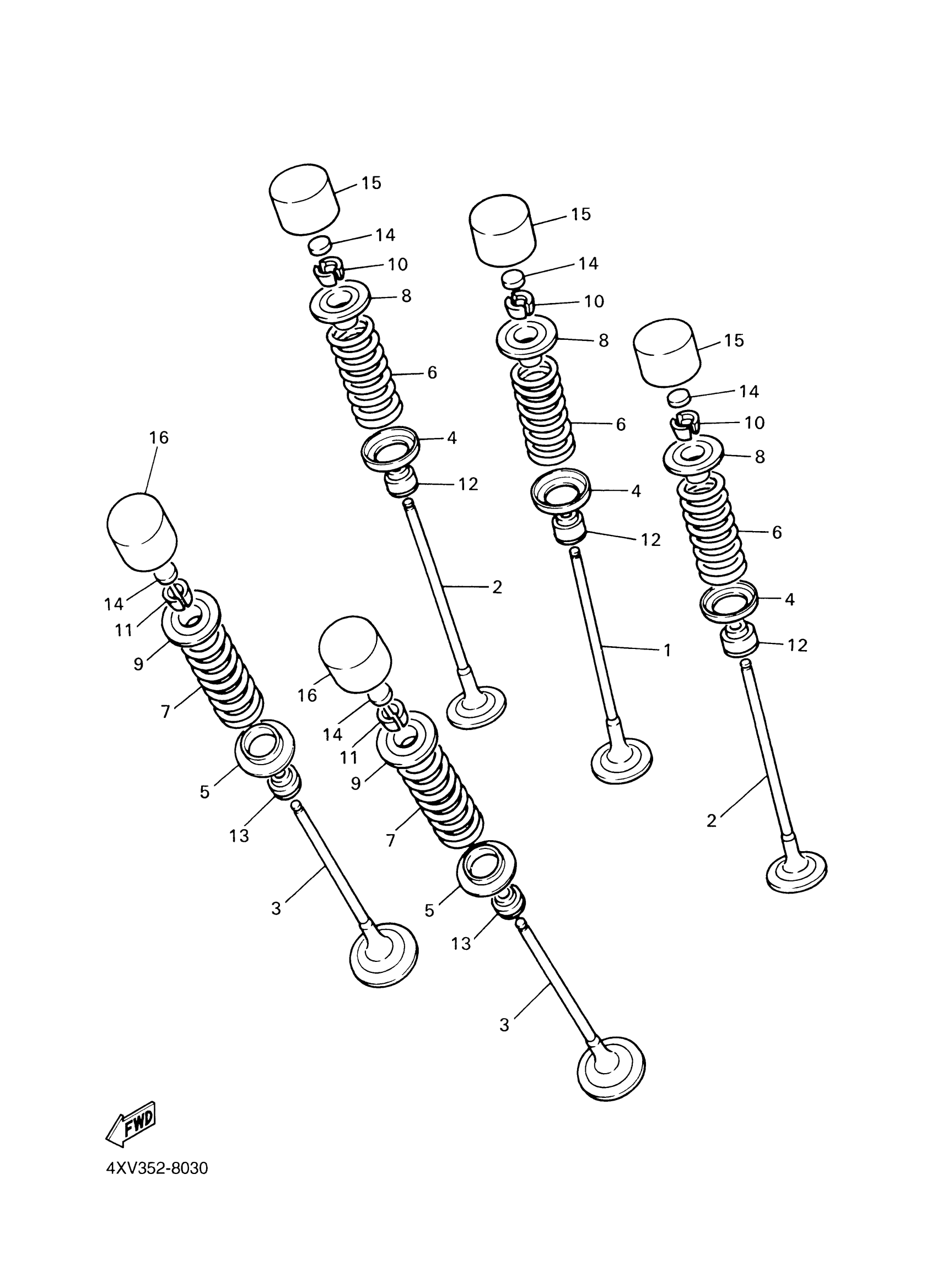 15
14
10
8
6
4
12
2
15
14
10
8
6
4
12
1
15
14
10
8
6
4
12
2
16
14
11
9
7
5
13
3
16
14
11
9
7
5
13
3
FWD
4XV352-8030