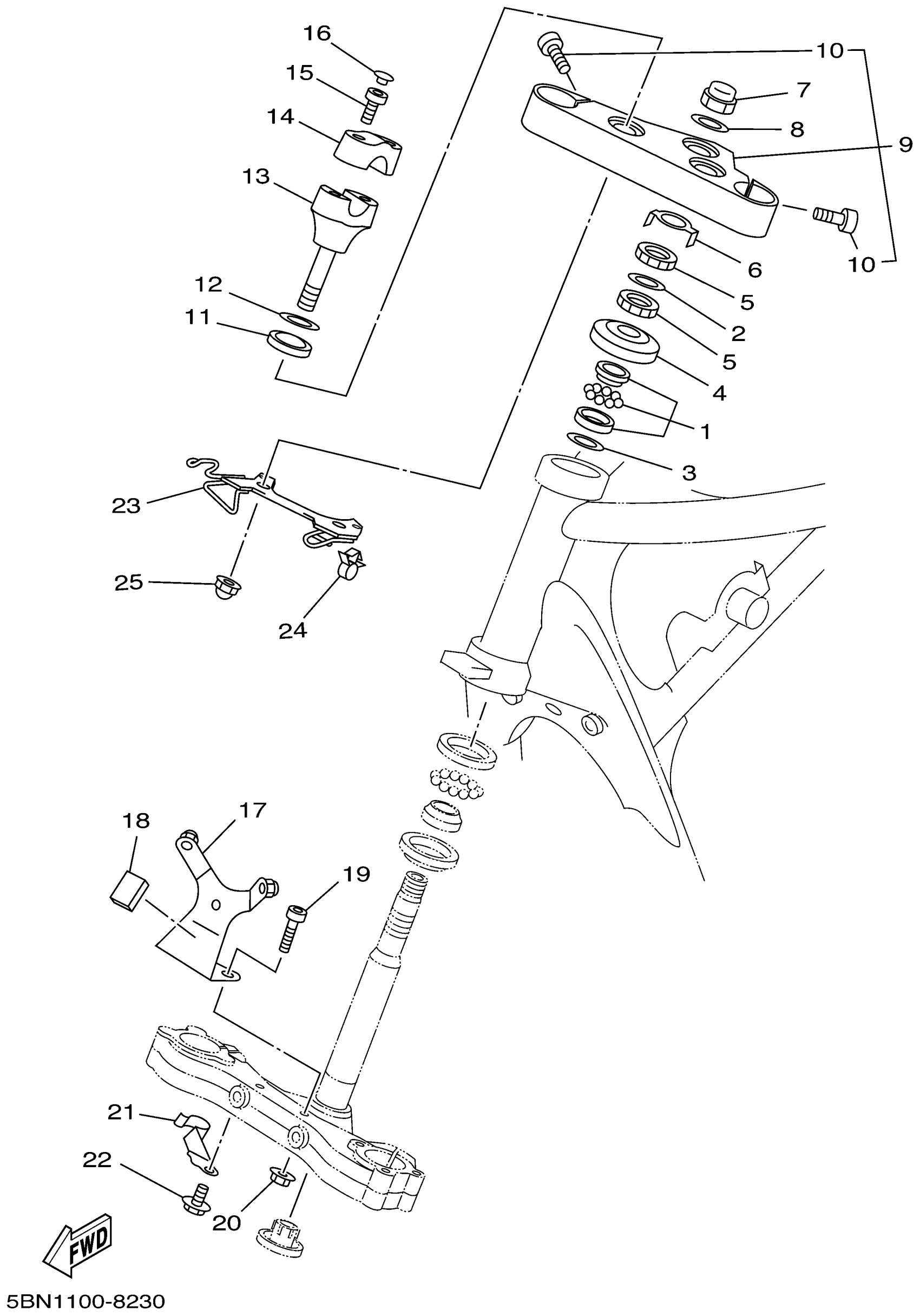 16
15
14
13
12
11
10
7
8
9
10
6
5
2
5
4
1
3
23
25
24
18
17
19
21
22
20
FWD
5BN1100-8230