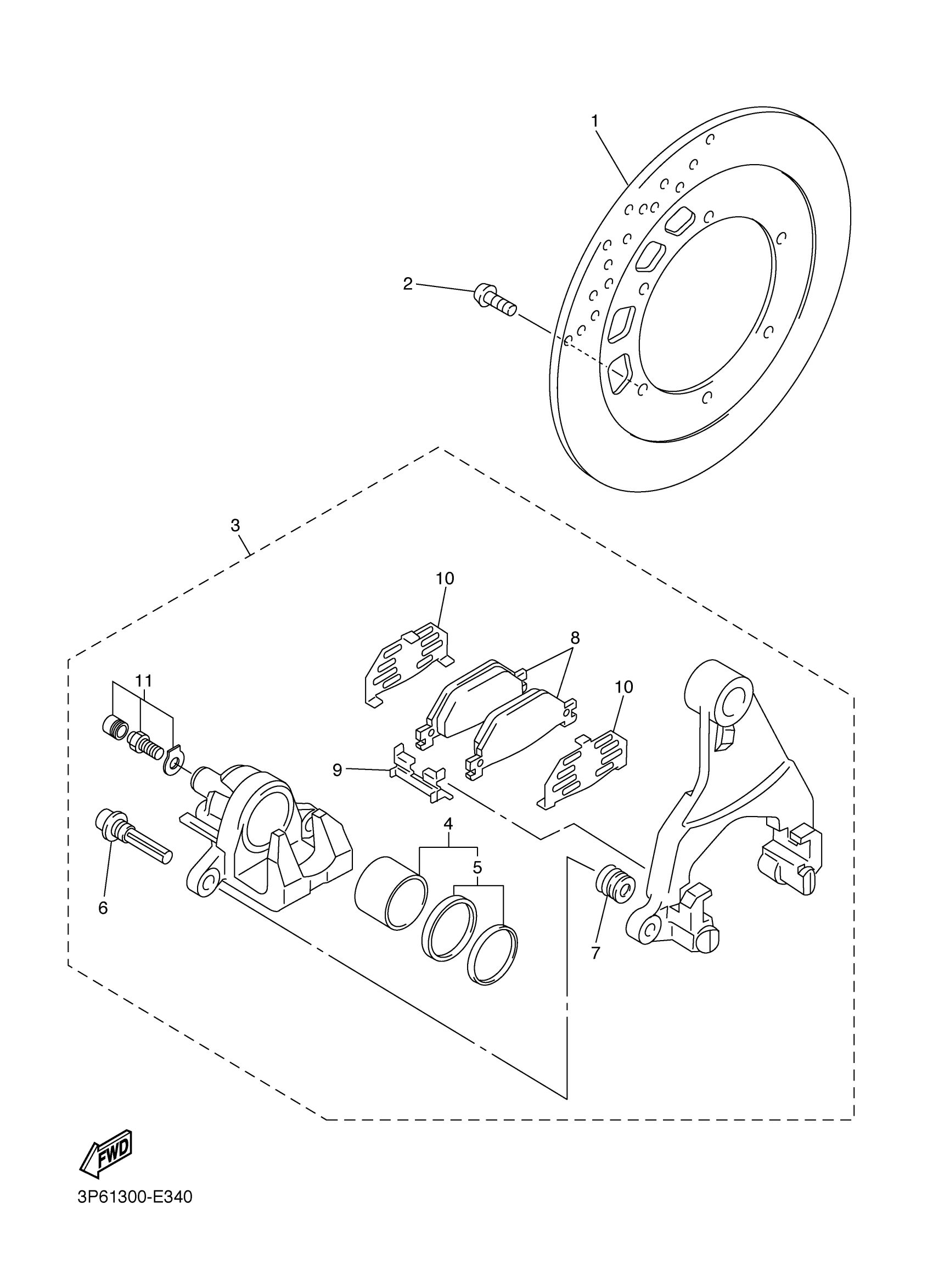 1
2
3
10
8
11
10
9
4
5
6
7
FWD
3P61300-E340