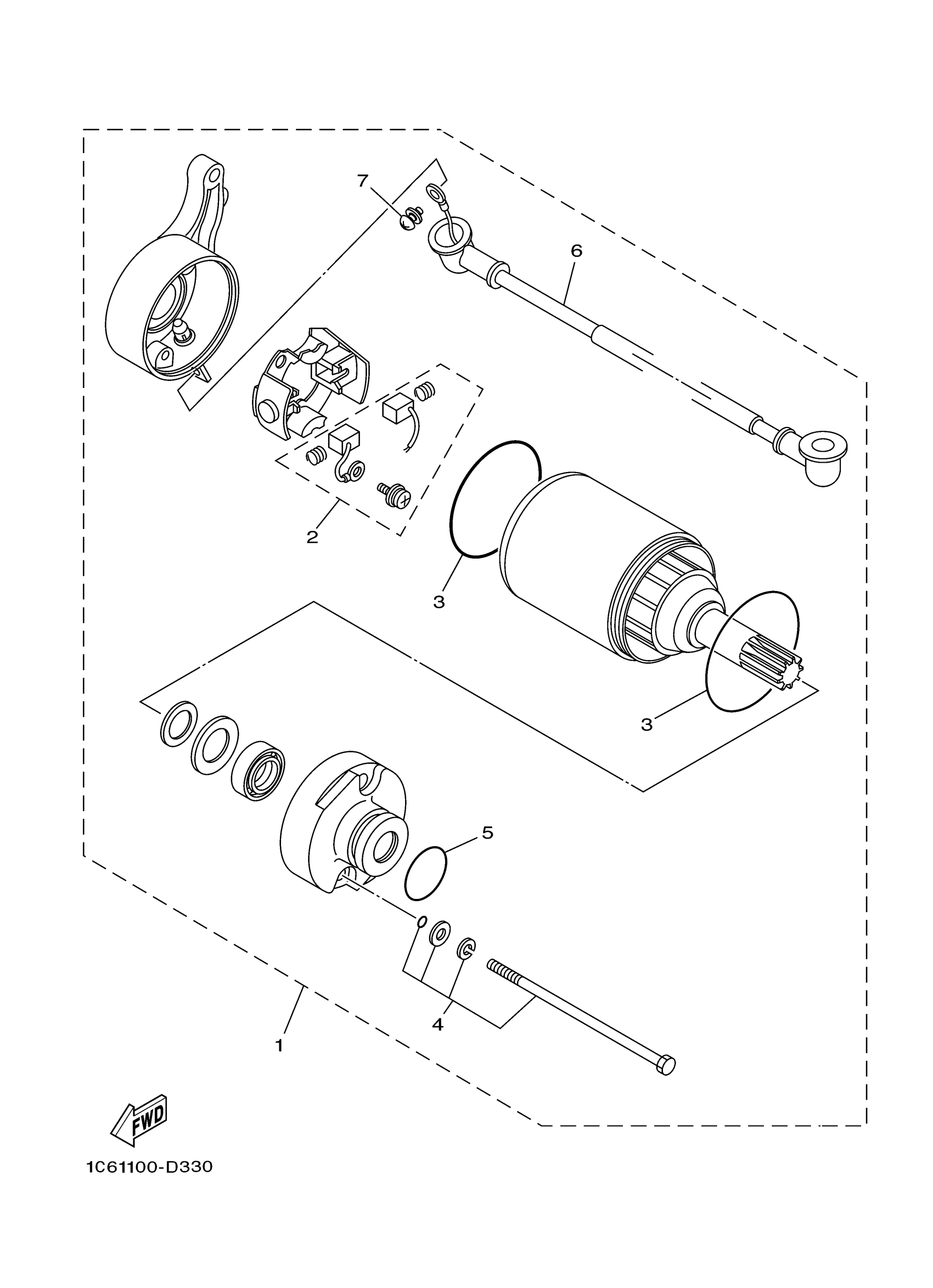 7

6

2

3

3

5

4

1

FWD

1C61100-D330