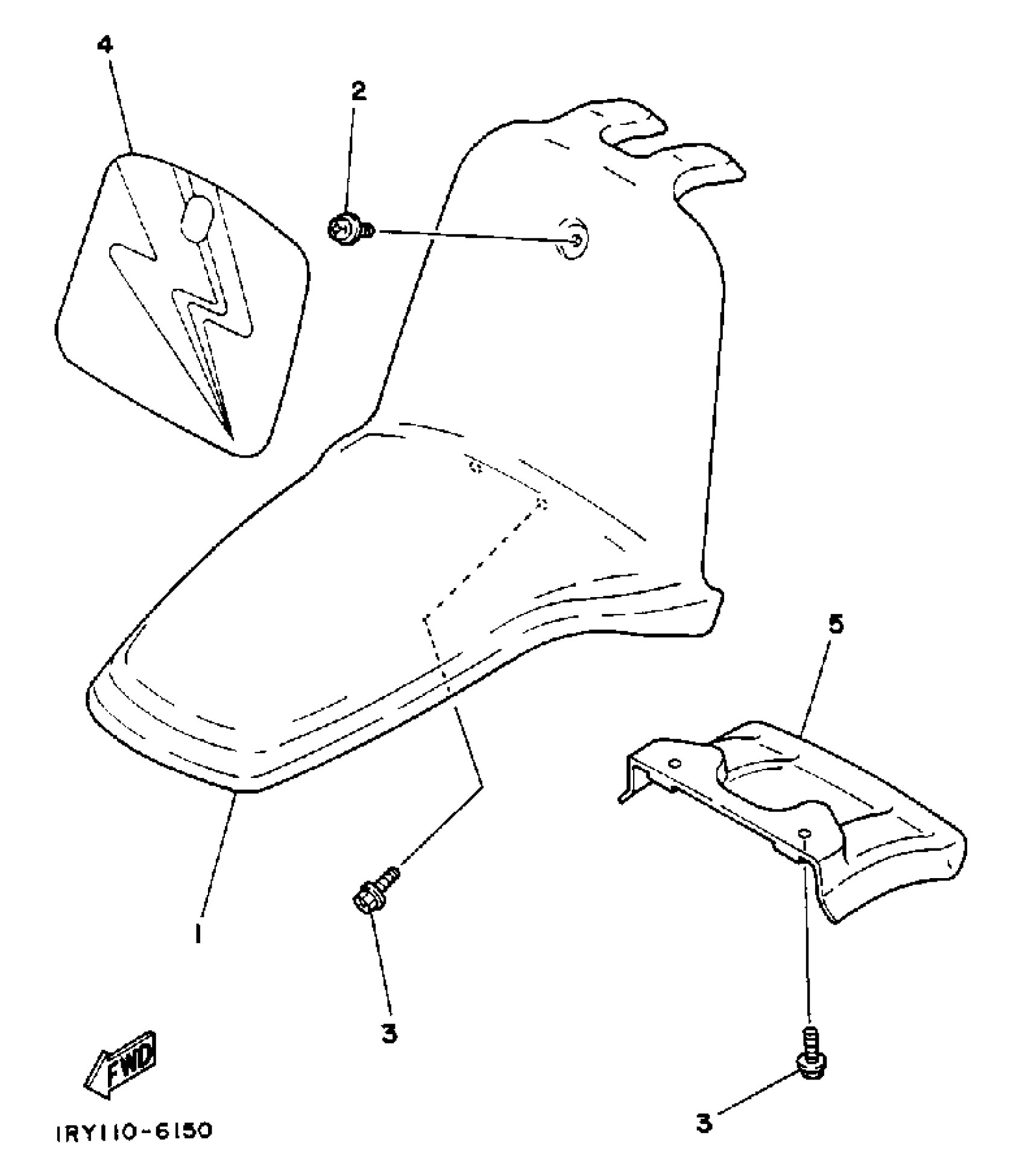 4
2
5
1
3
3
FWD
1RY110-6150