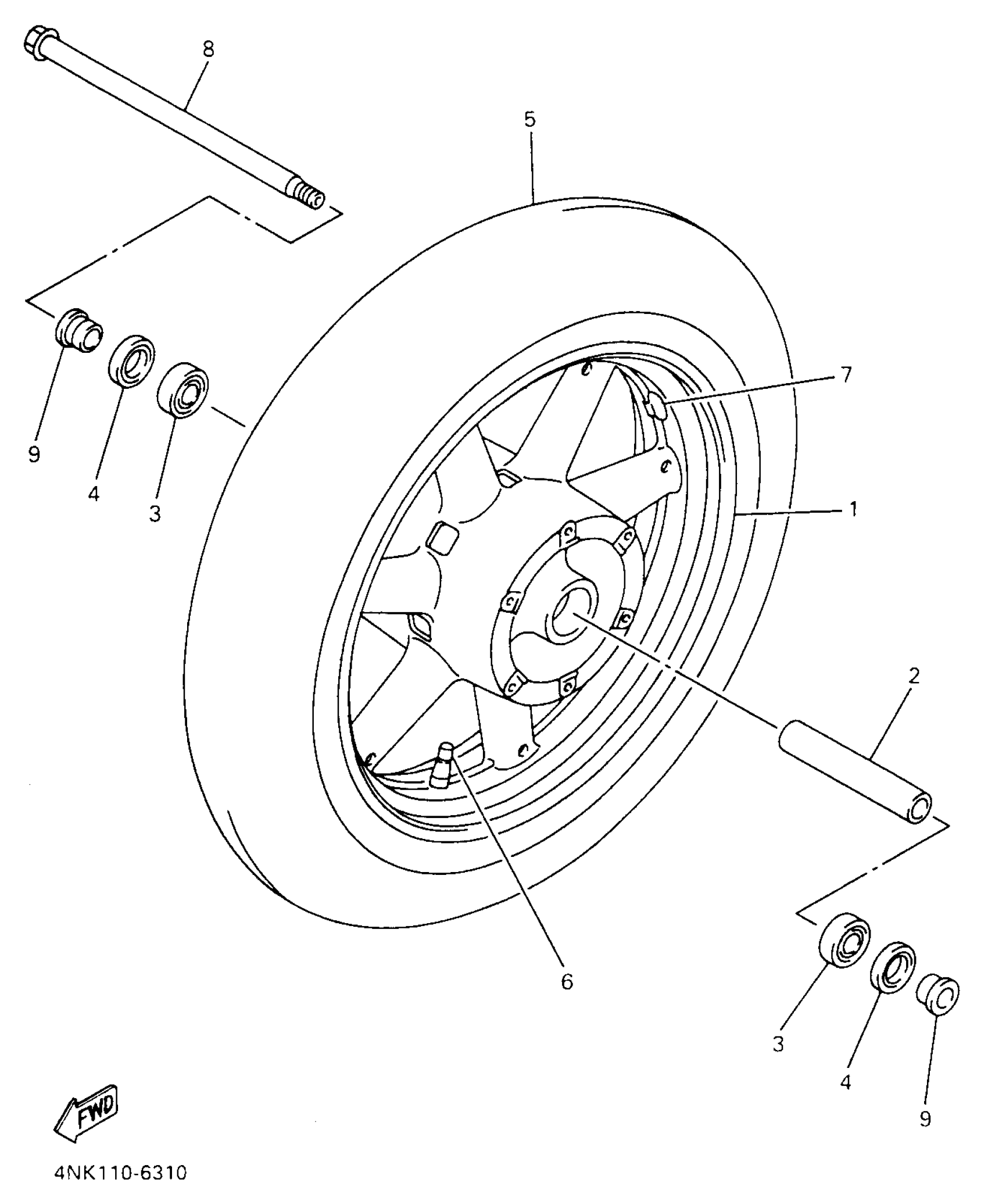 8
5
9
4
3
7
1
2
6
3
4
9
FWD
4NK110-6310