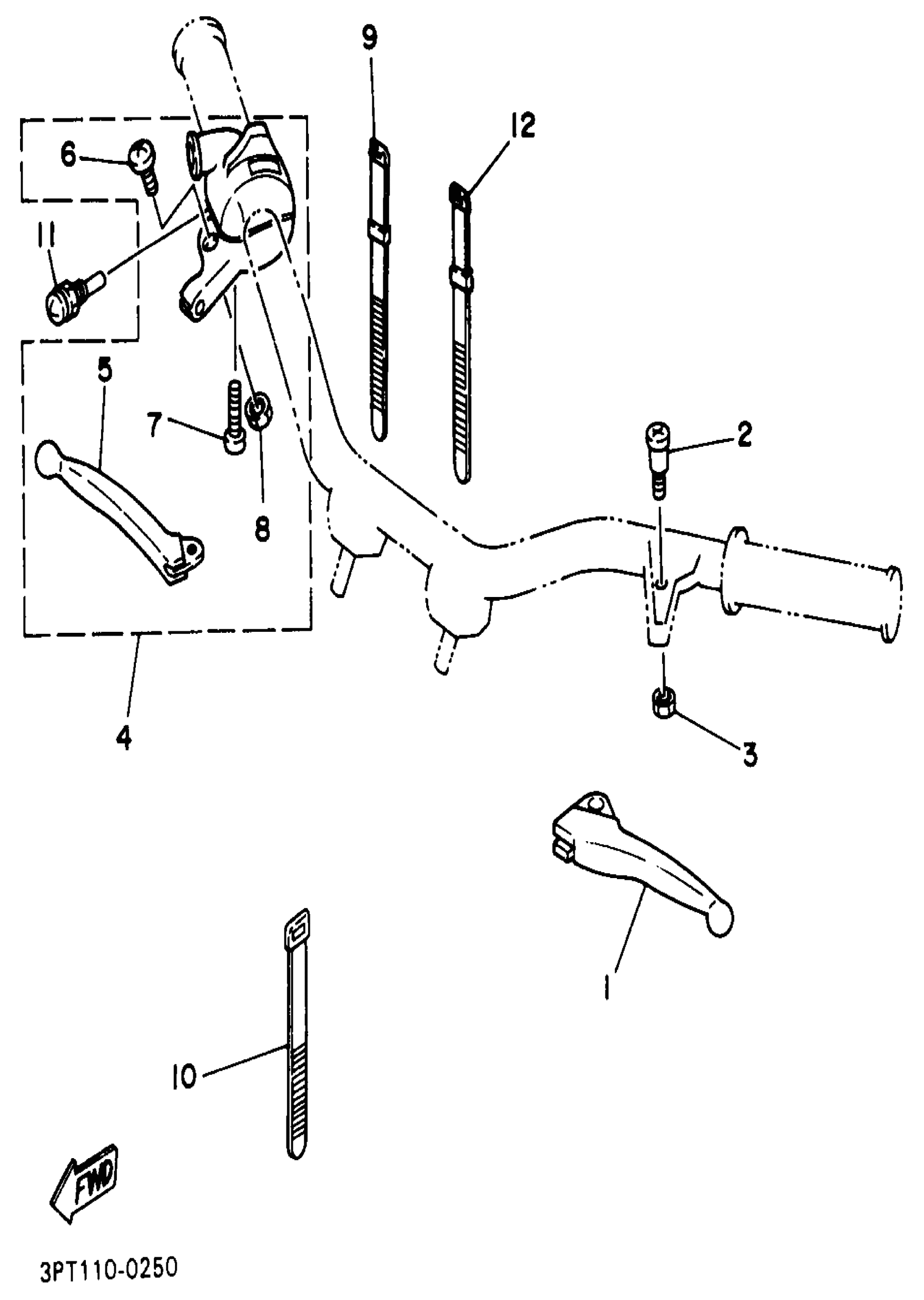 9
12
6
11
5
7
8
2
4
3
1
10
FWD
3PT110-0250