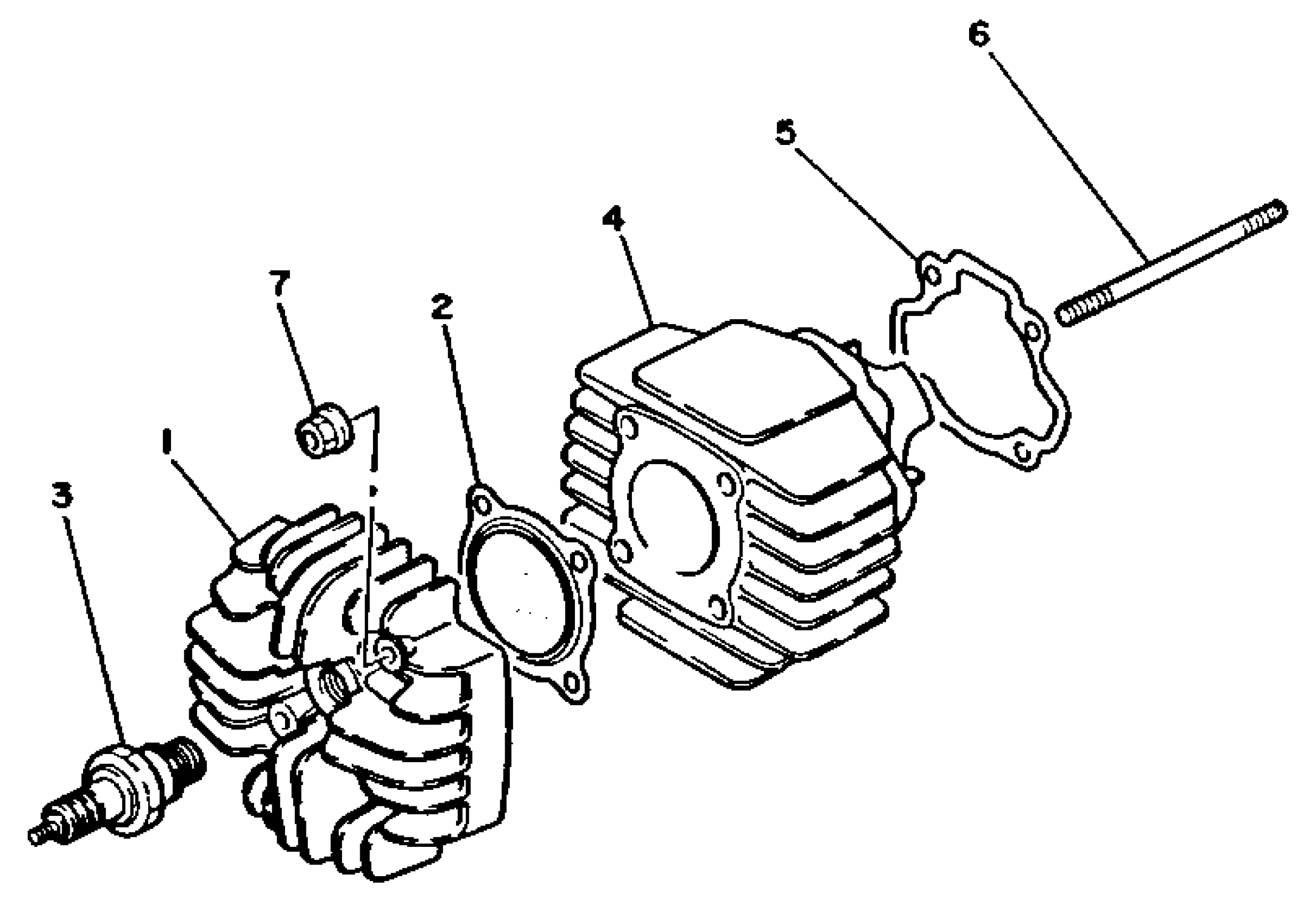 6
5
4
7
2
1
3