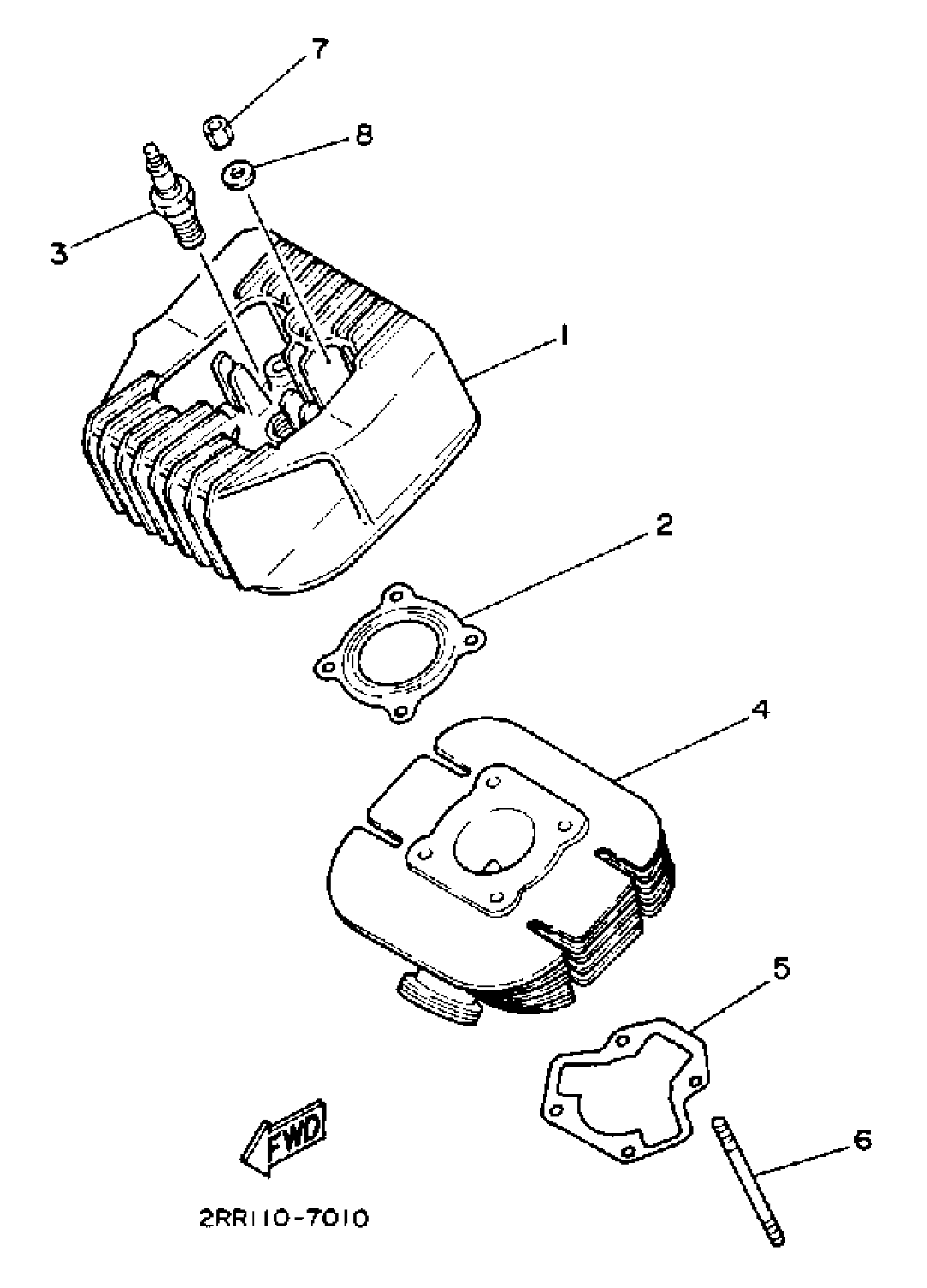 7
8
3
1
2
4
5
6
FWD
2RR110-7010