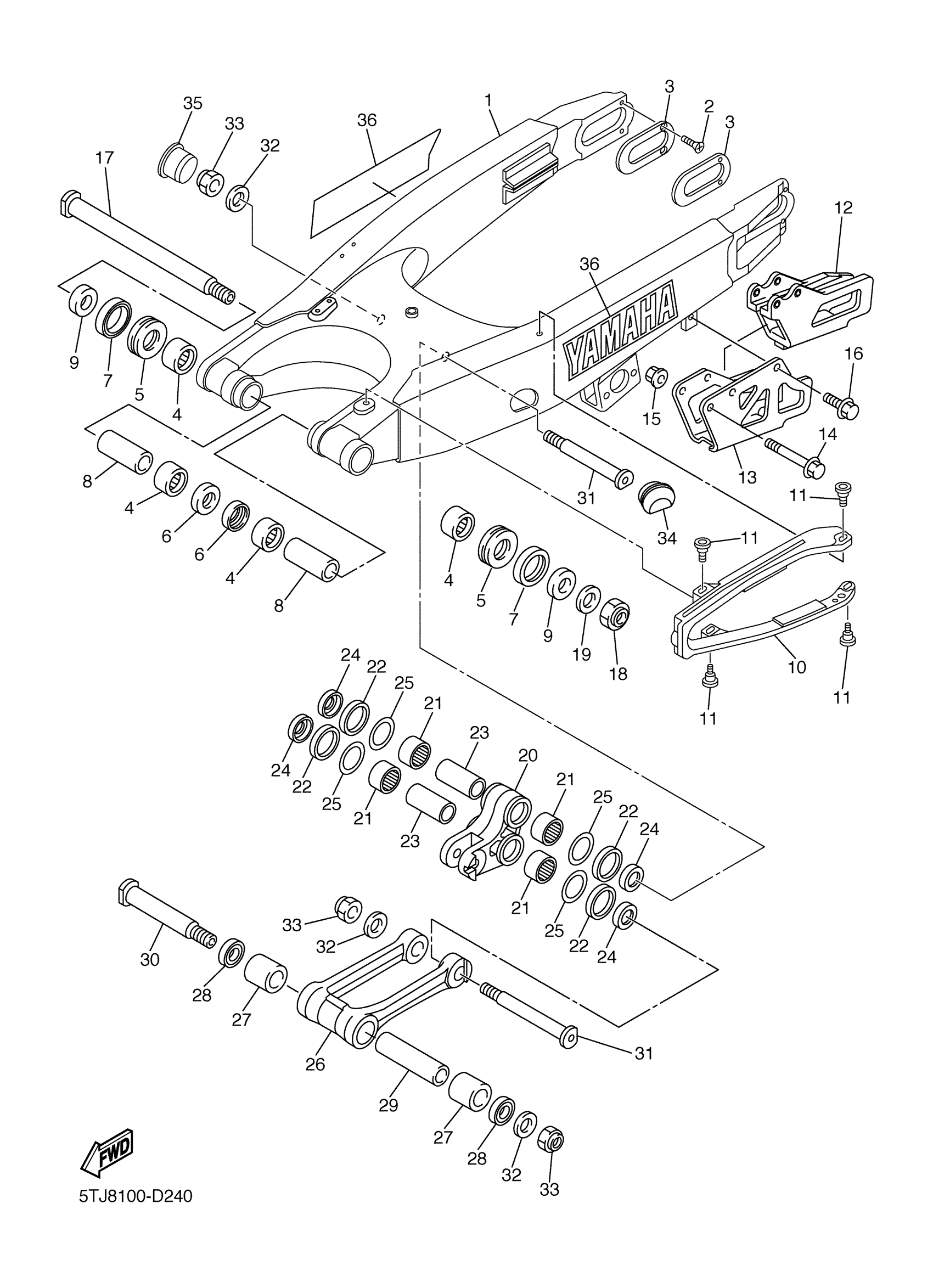 35
33
32
36
1
3
2
3
17
12
36
YAMAHA
9
7
5
4
16
15
14
13
8
4
6
6
4
8
31
34
11
11
4
5
7
9
19
18
10
11
11
24
22
25
21
23
20
24
22
25
21
23
21
25
22
24
21
25
22
24
33
32
30
28
27
26
31
29
27
28
32
33
FWD
5TJ8100-D240