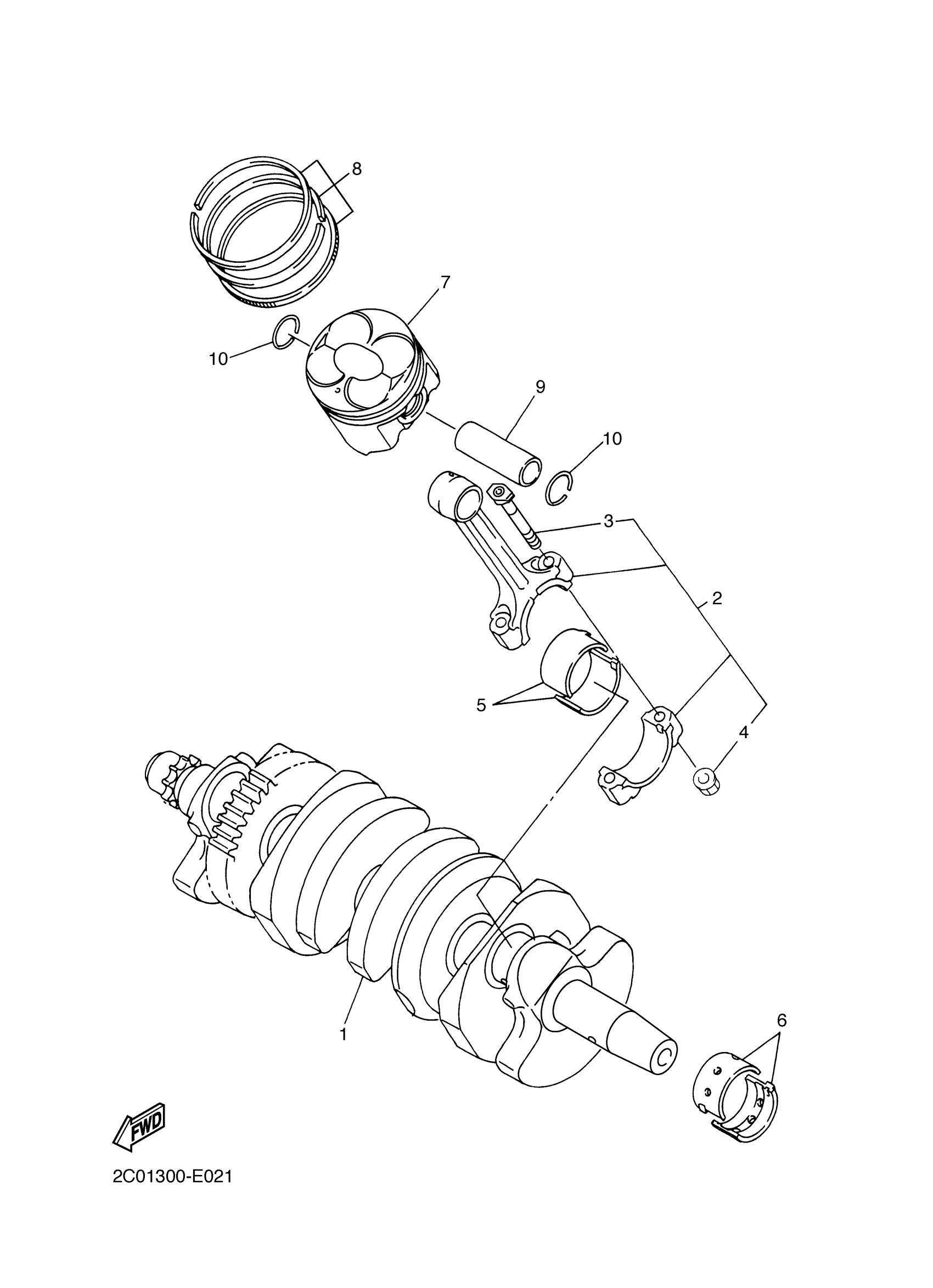 8
7
10
9
10
3
2
5
4
1
6
FWD
2C01300-E021