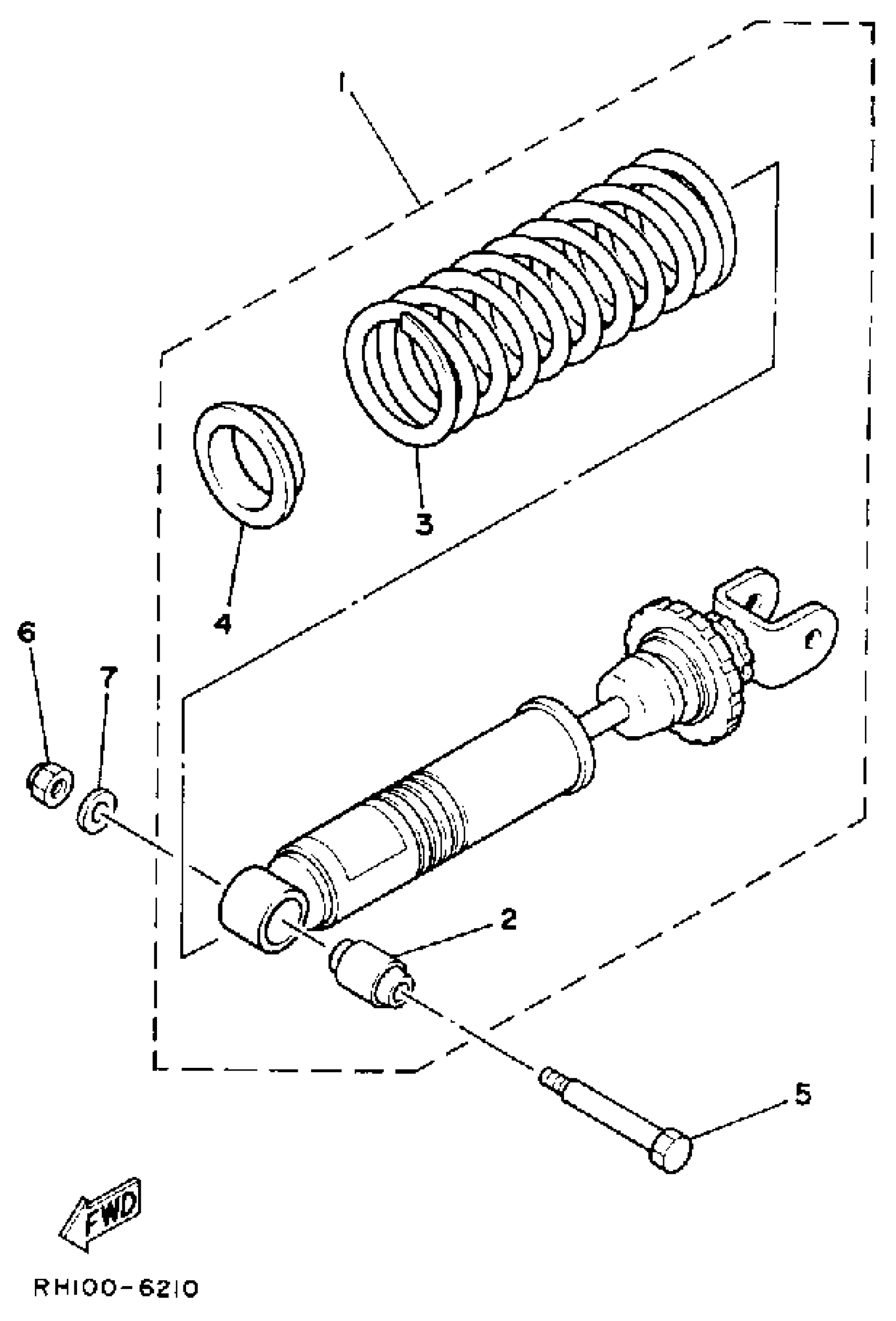 1
3
4
6
7
2
5
FWD
RH100-6210