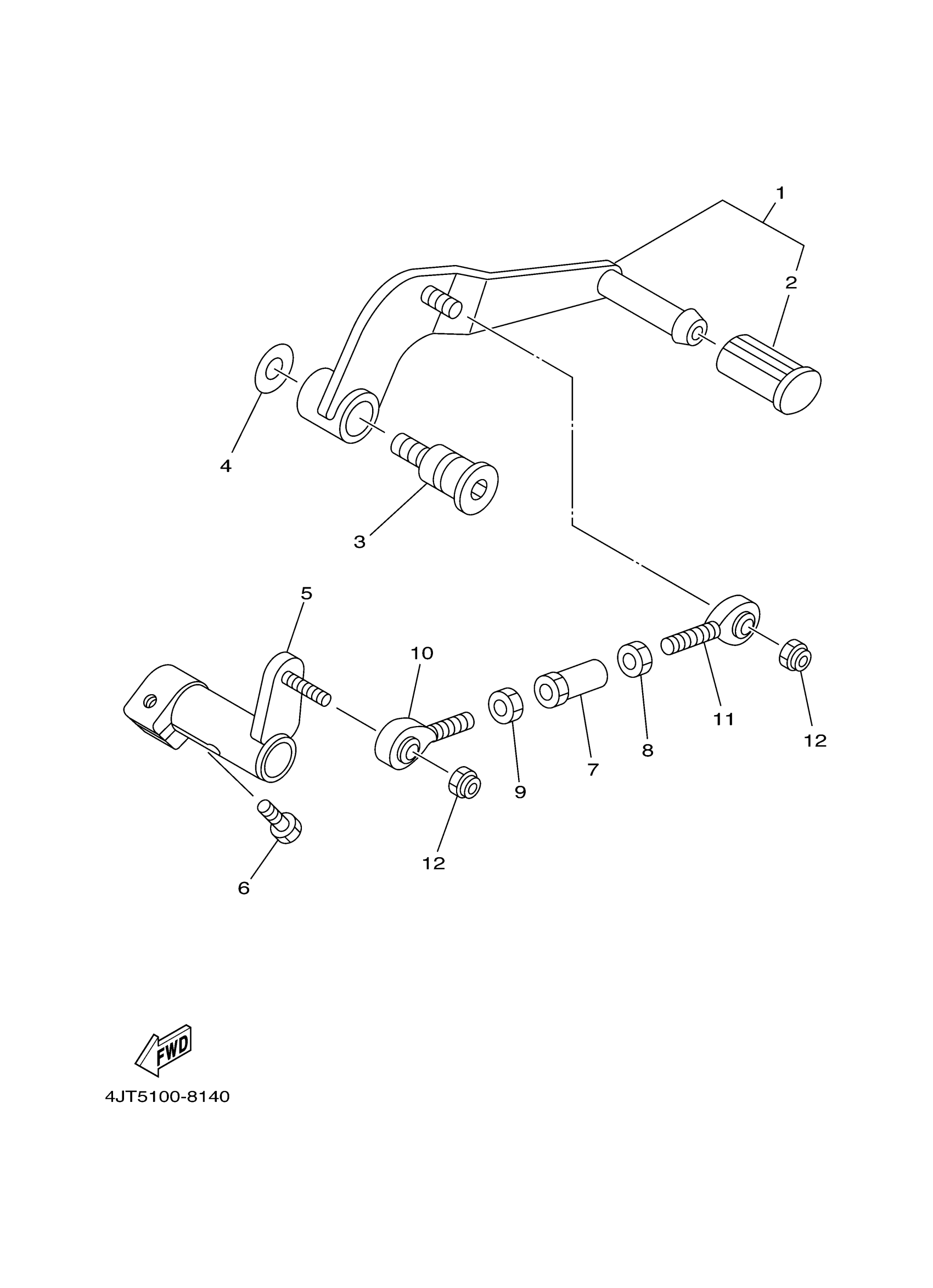 1
2
4
3
5
10
11
12
8
7
9
12
6
FWD
4JT5100-8140