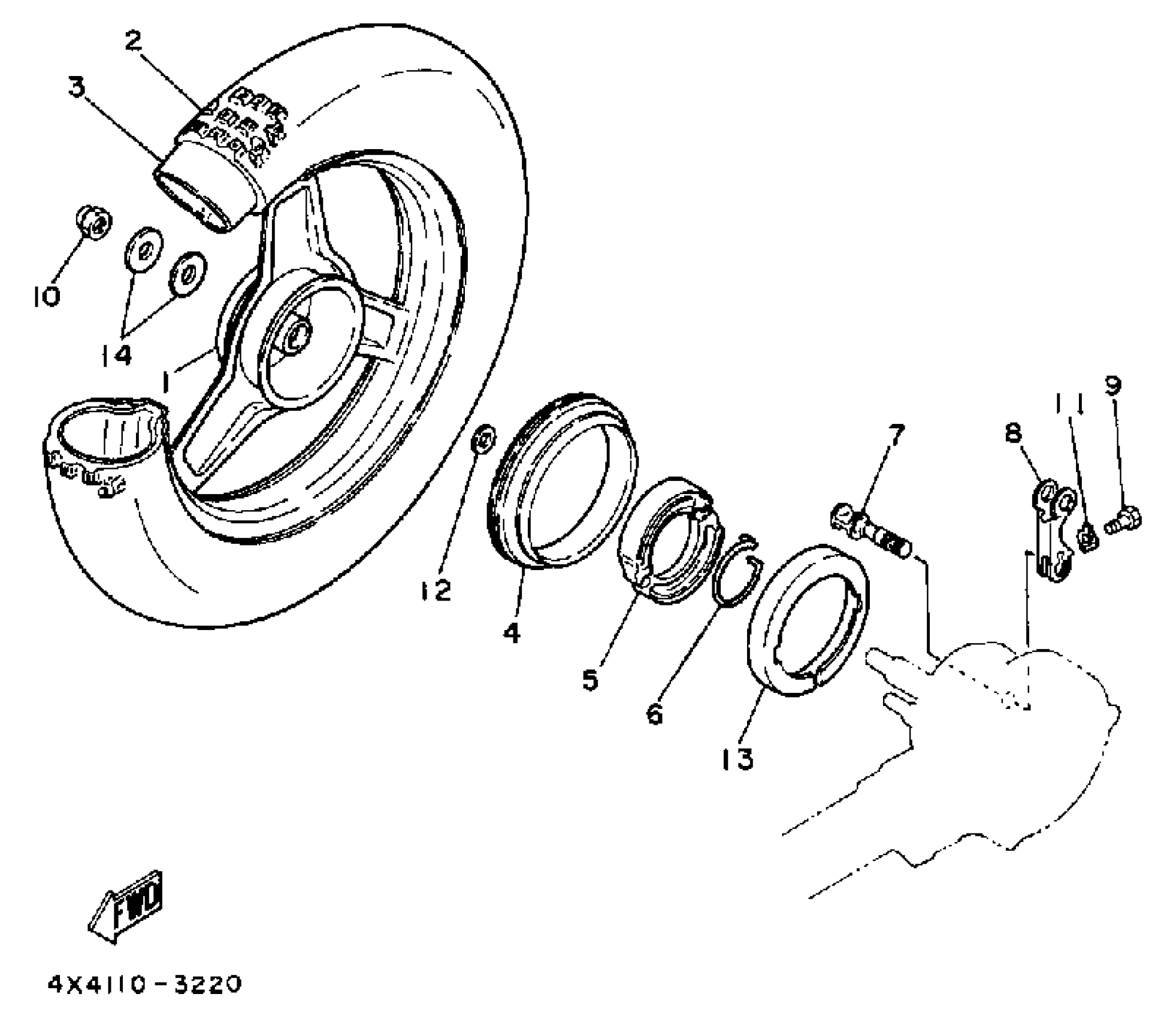 2
3
10
14
1
12
4
5
6
13
7
8
11
9
FWD
4X4110-3220