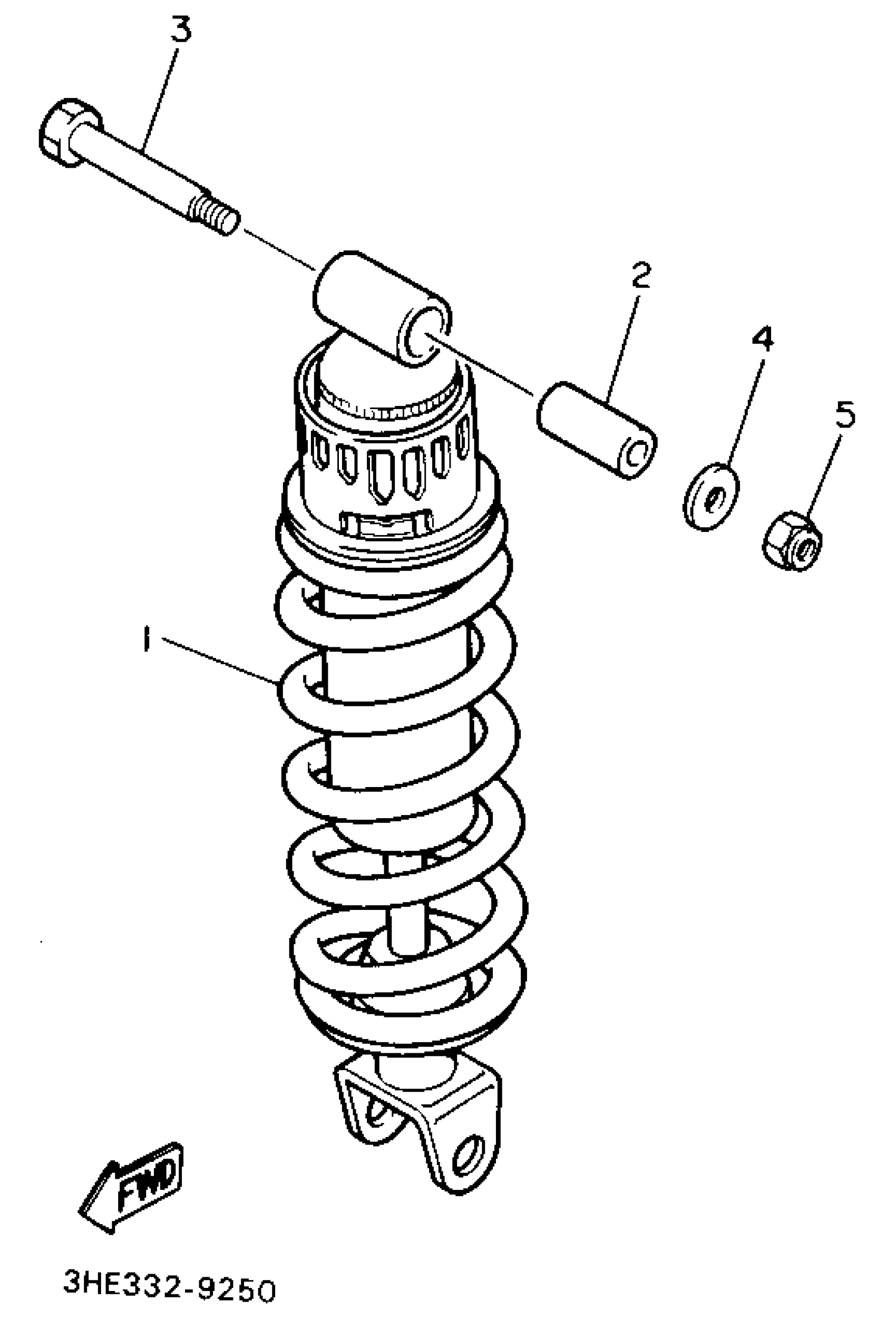 3

2

4

5

1

FWD

3HE332-9250