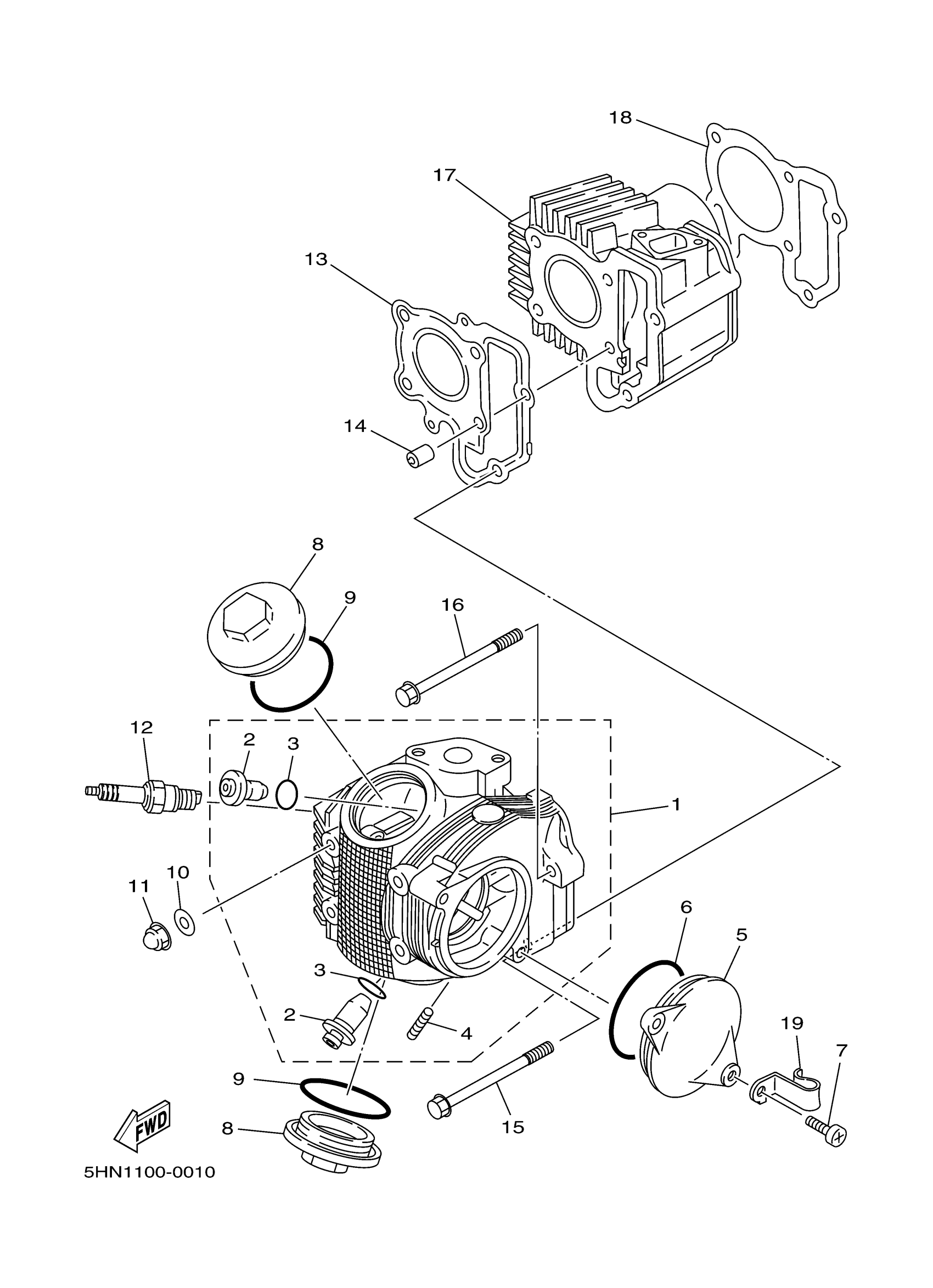 18
17
13
14
8
9
16
12
2
3
1
11
10
6
5
3
2
4
19
7
9
15
8
FWD
5HN1100-0010