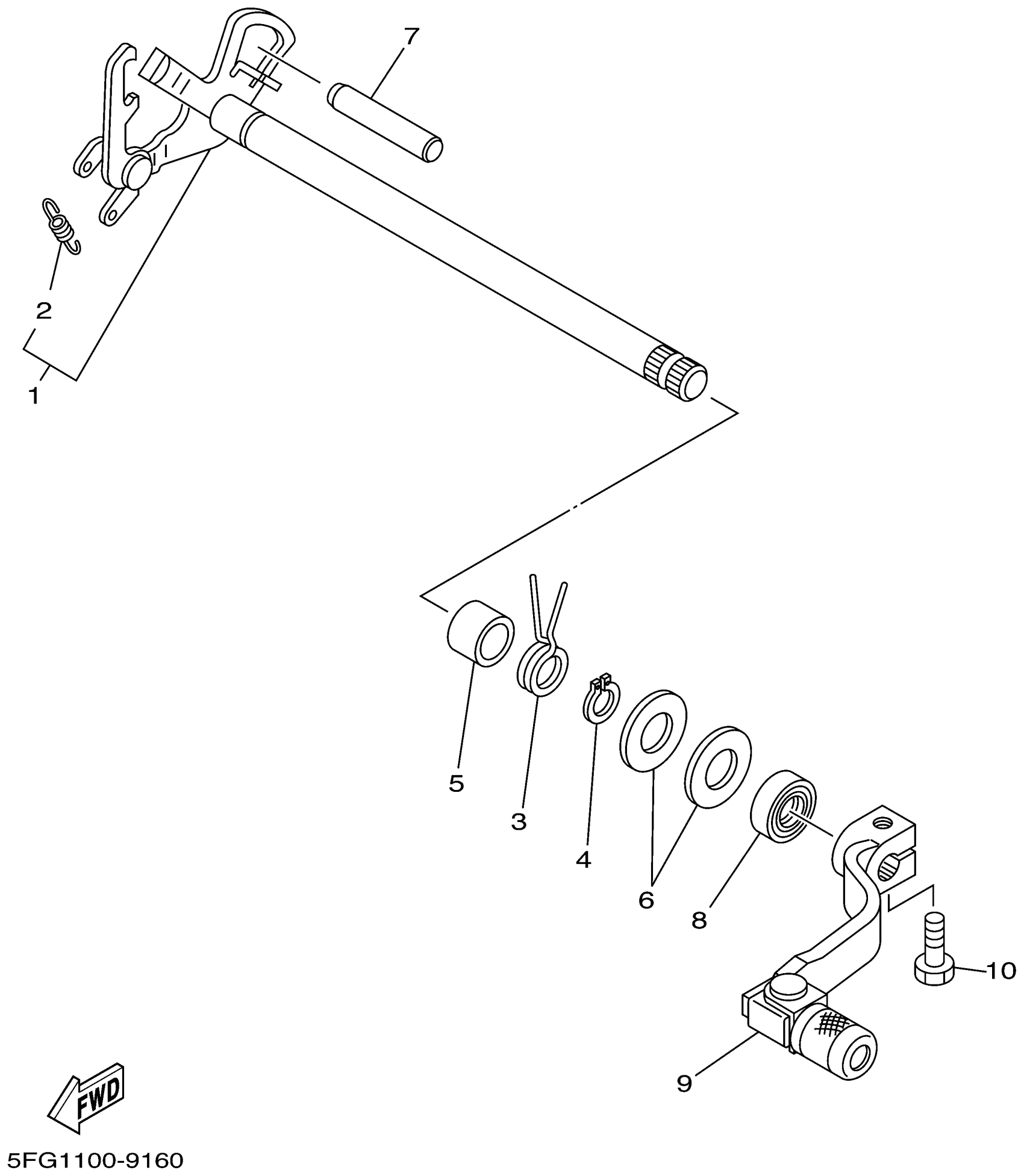 7

2

1

5

3

4

6

8

10

9

FWD

5FG1100-9160