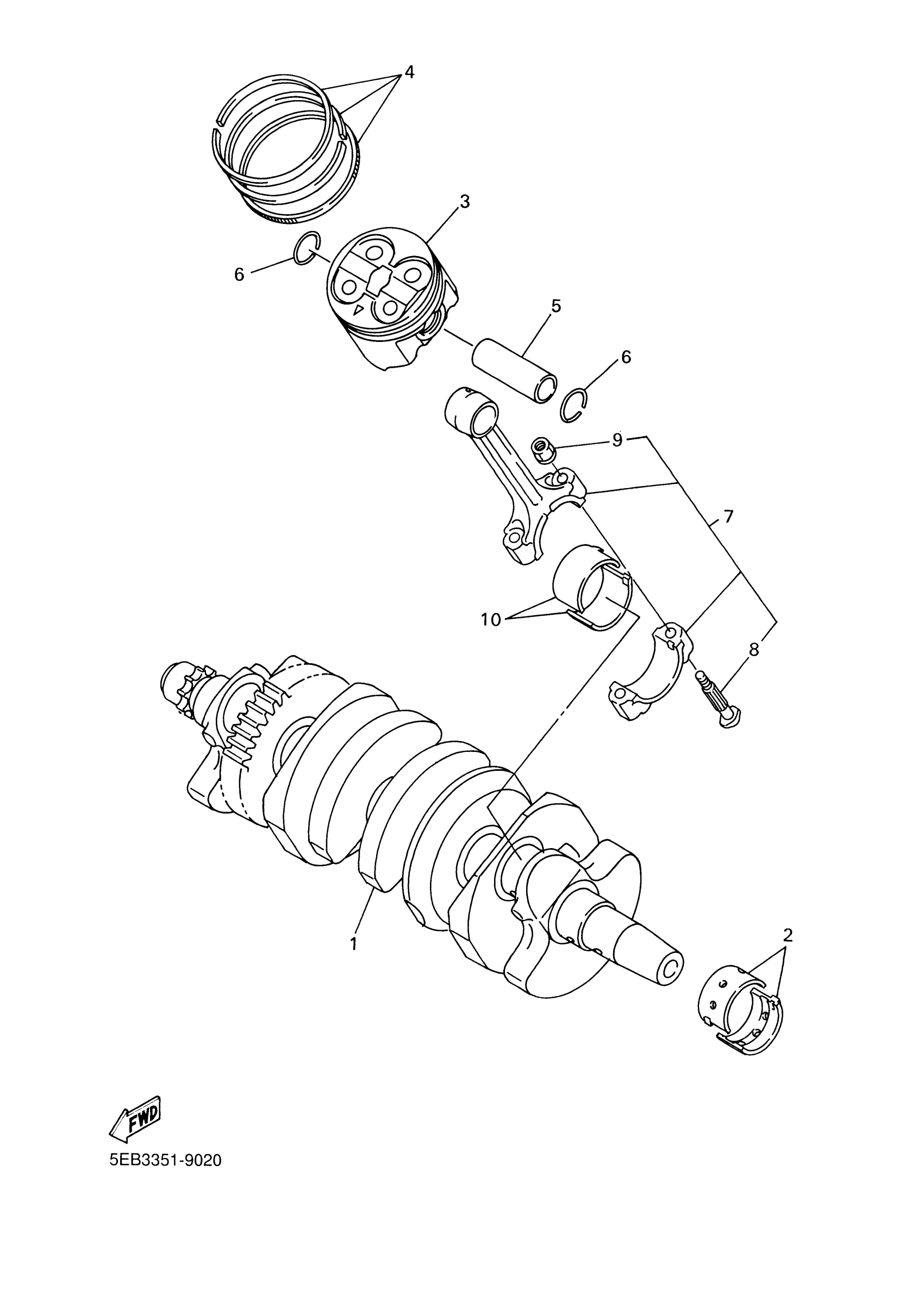 4
3
6
5
6
9
7
10
8
1
2
FWD
5EB3351-9020