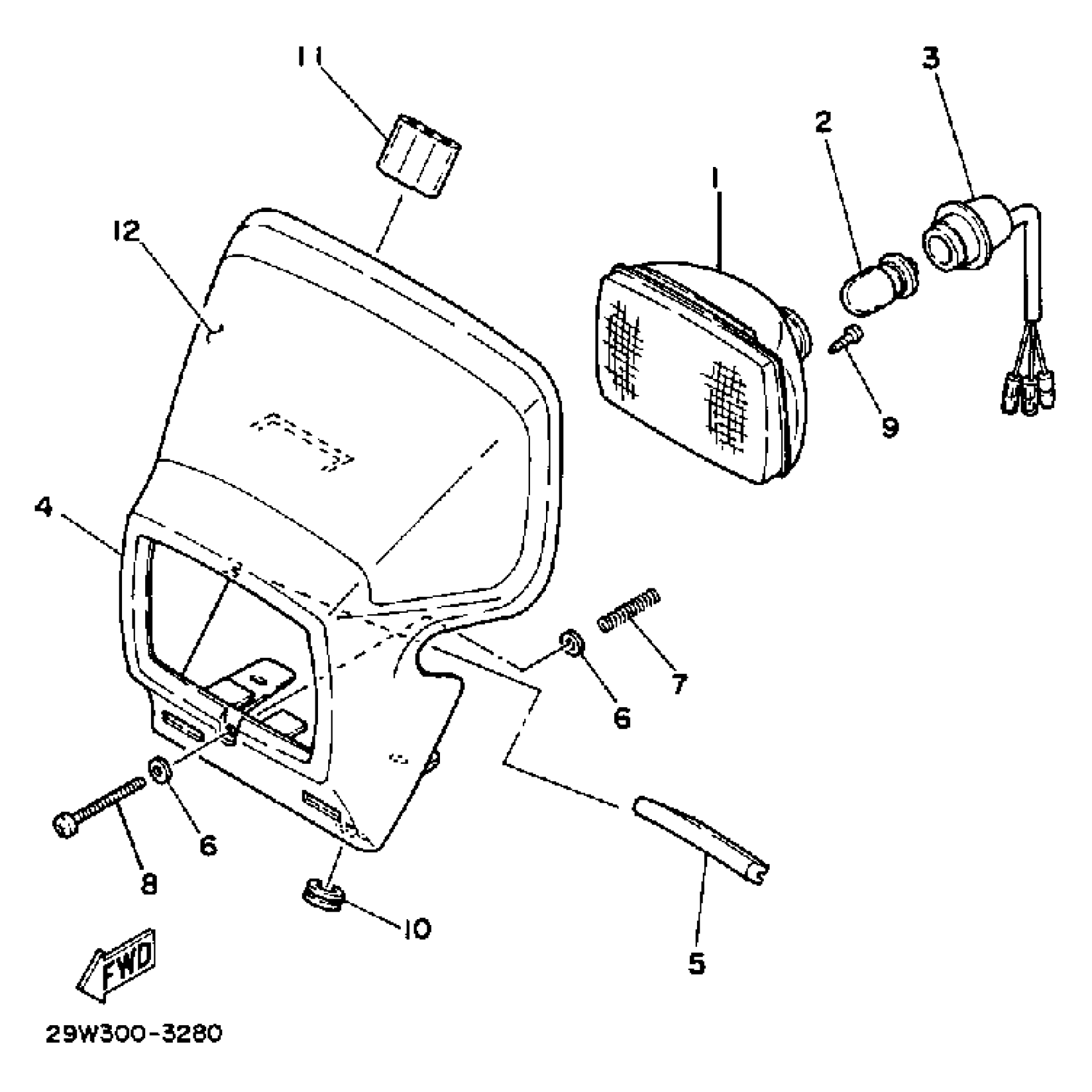 11
3
2
1
12
9
4
7
6
6
8
10
5
FWD
29W300-3280