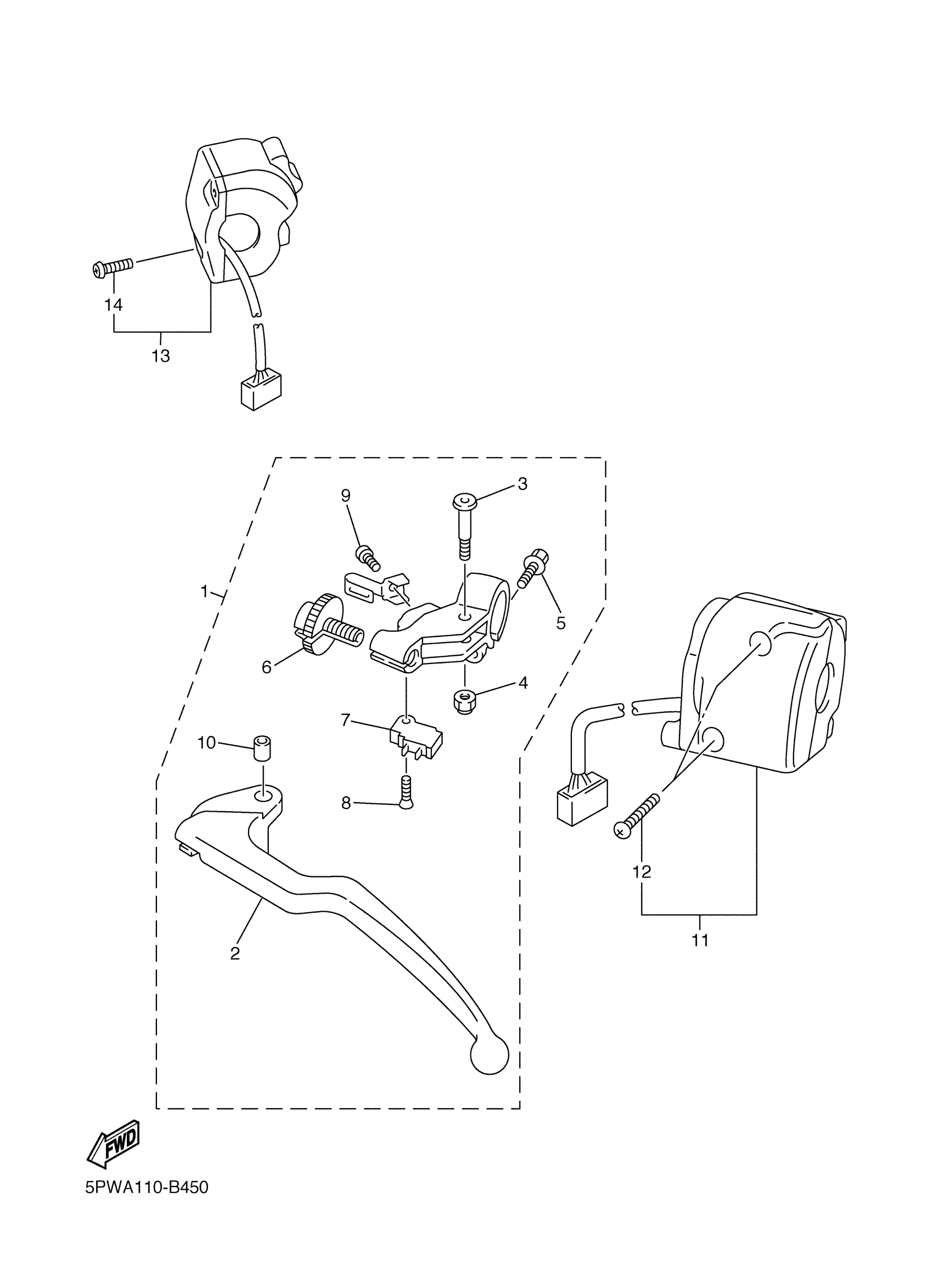 14
13
9
3
1
5
6
4
7
10
8
12
2
11
FWD
5PWA110-B450