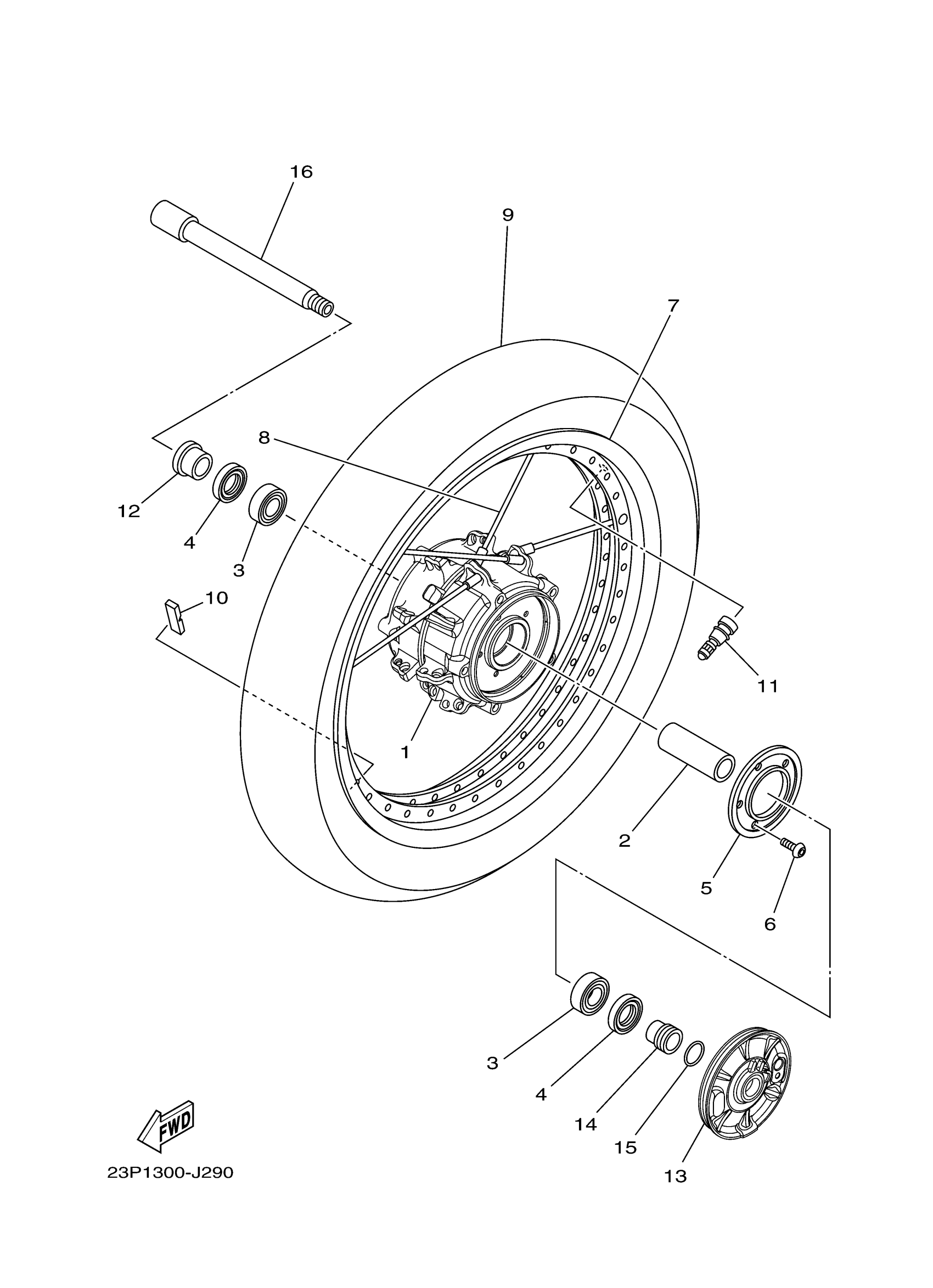 16
9
7
8
12
4
3
10
11
1
2
5
6
3
4
14
15
13
FWD
23P1300-J290