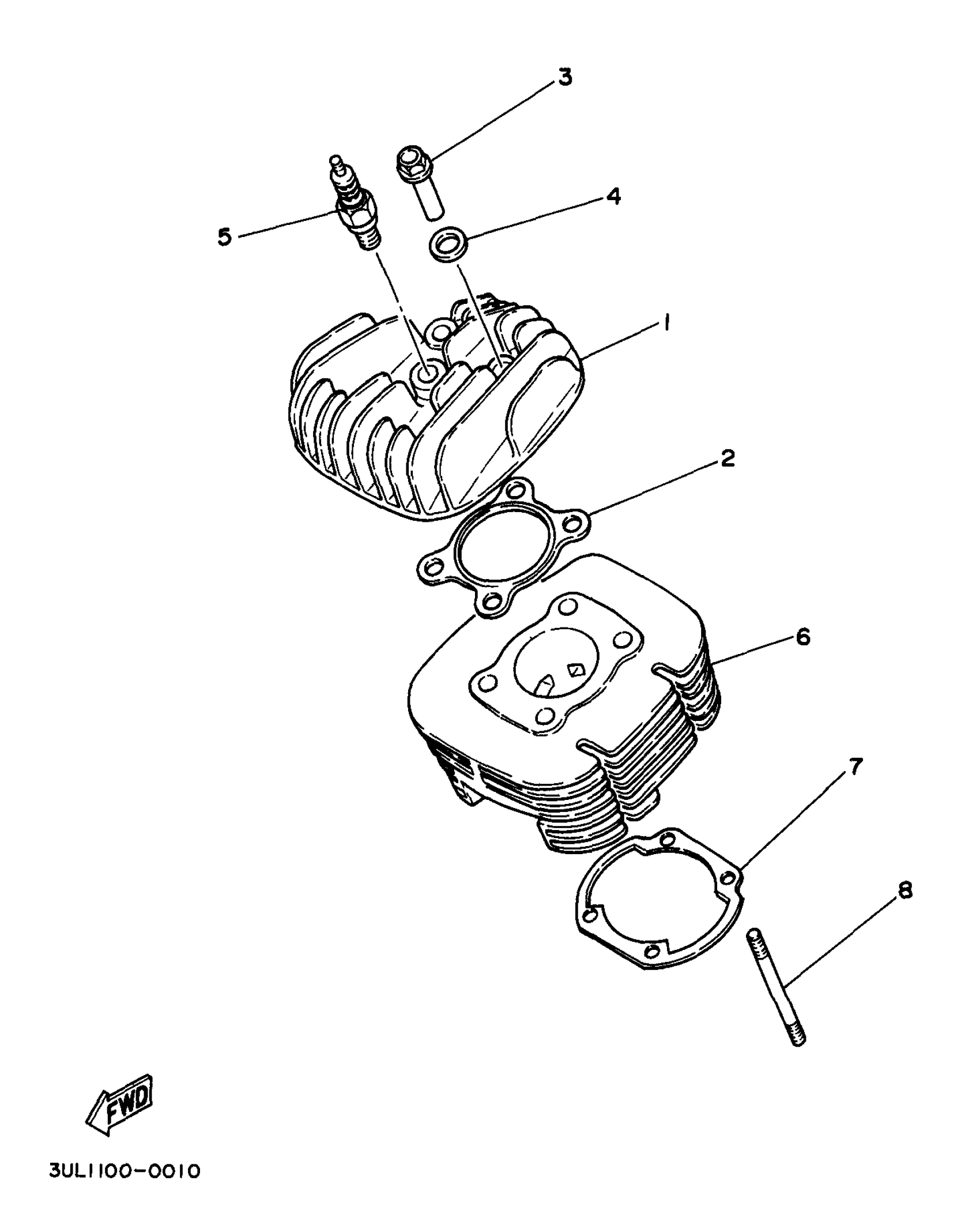 3
4
5
1
2
6
7
8
FWD
3UL1100-0010