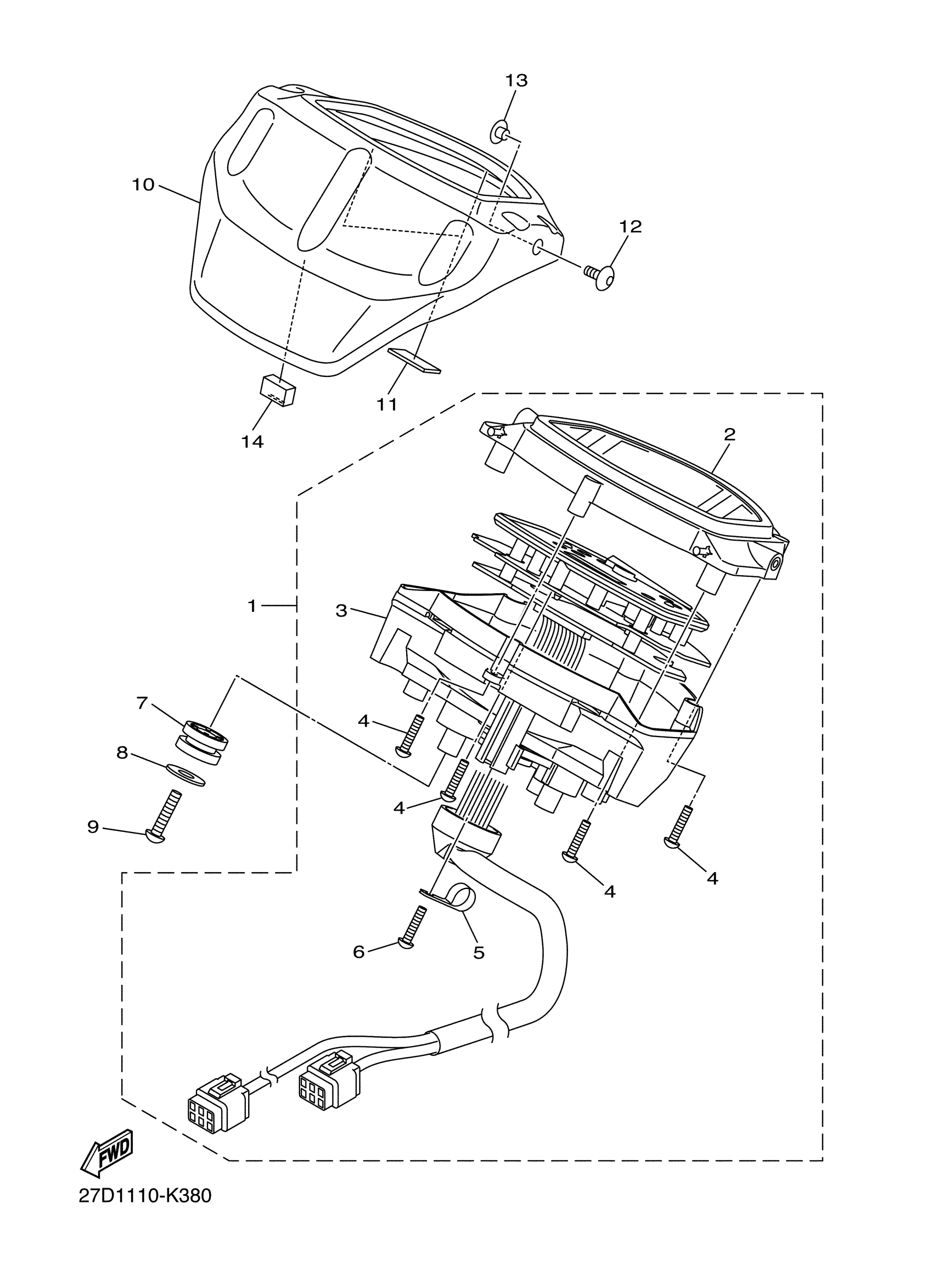 13
10
12
11
14
2
1
3
7
4
8
4
9
4
4
6
5
FWD
27D1110-K380