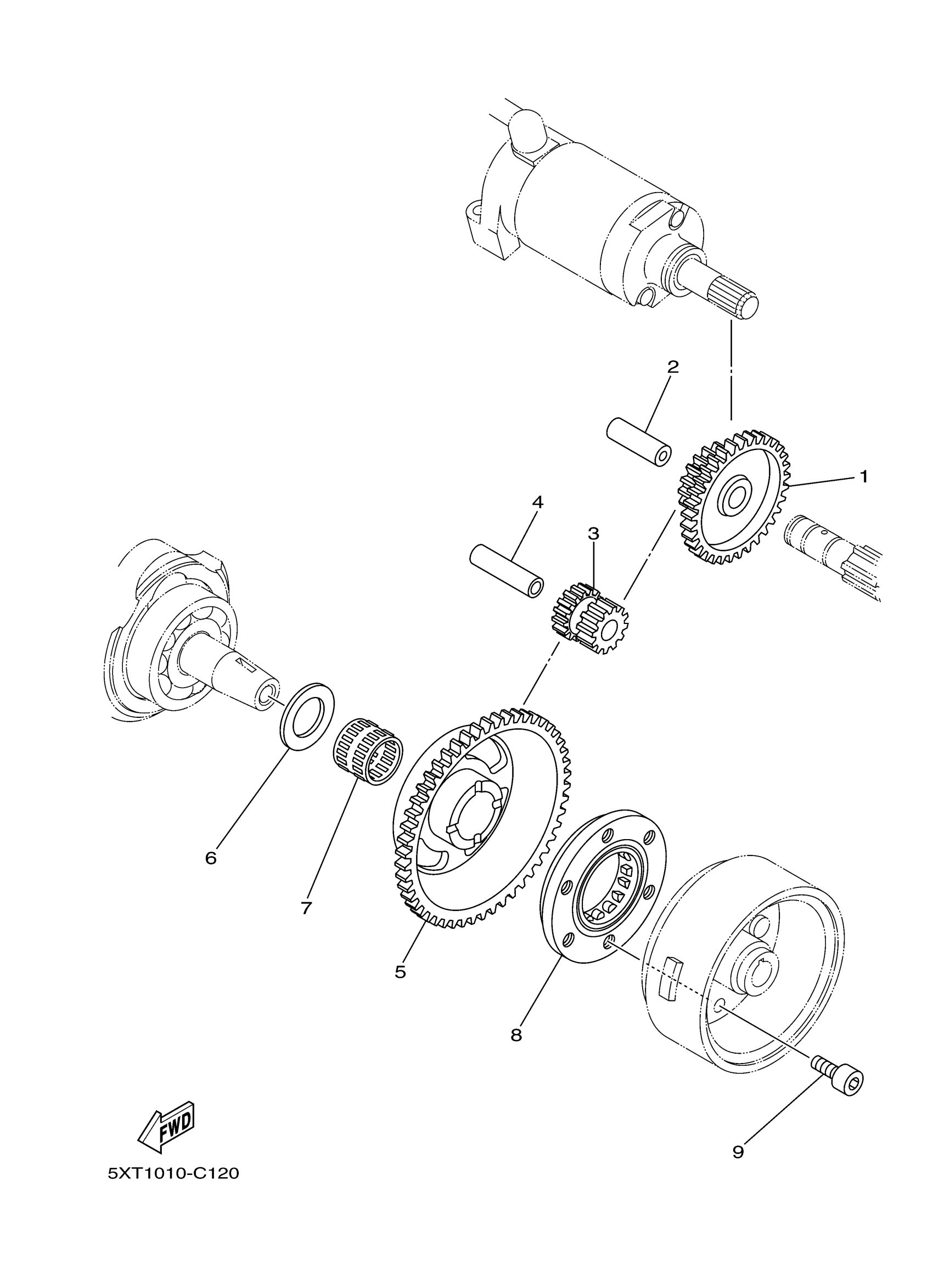 2

1

4

3

6

7

5

8

9

FWD

5XT1010-C120