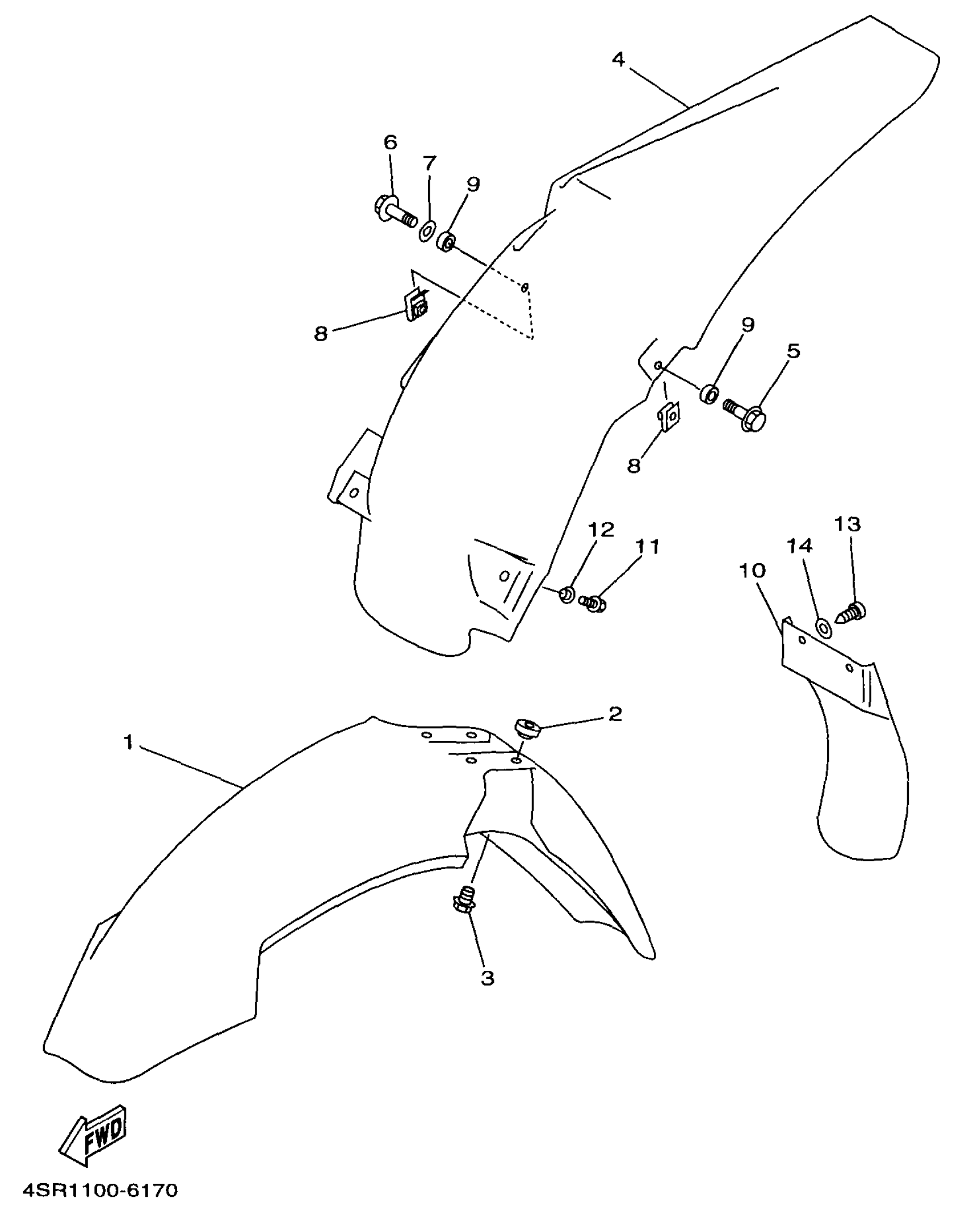 4
6
7
9
8
9
5
8
12
11
13
14
10
2
1
3
FWD
4SR1100-6170