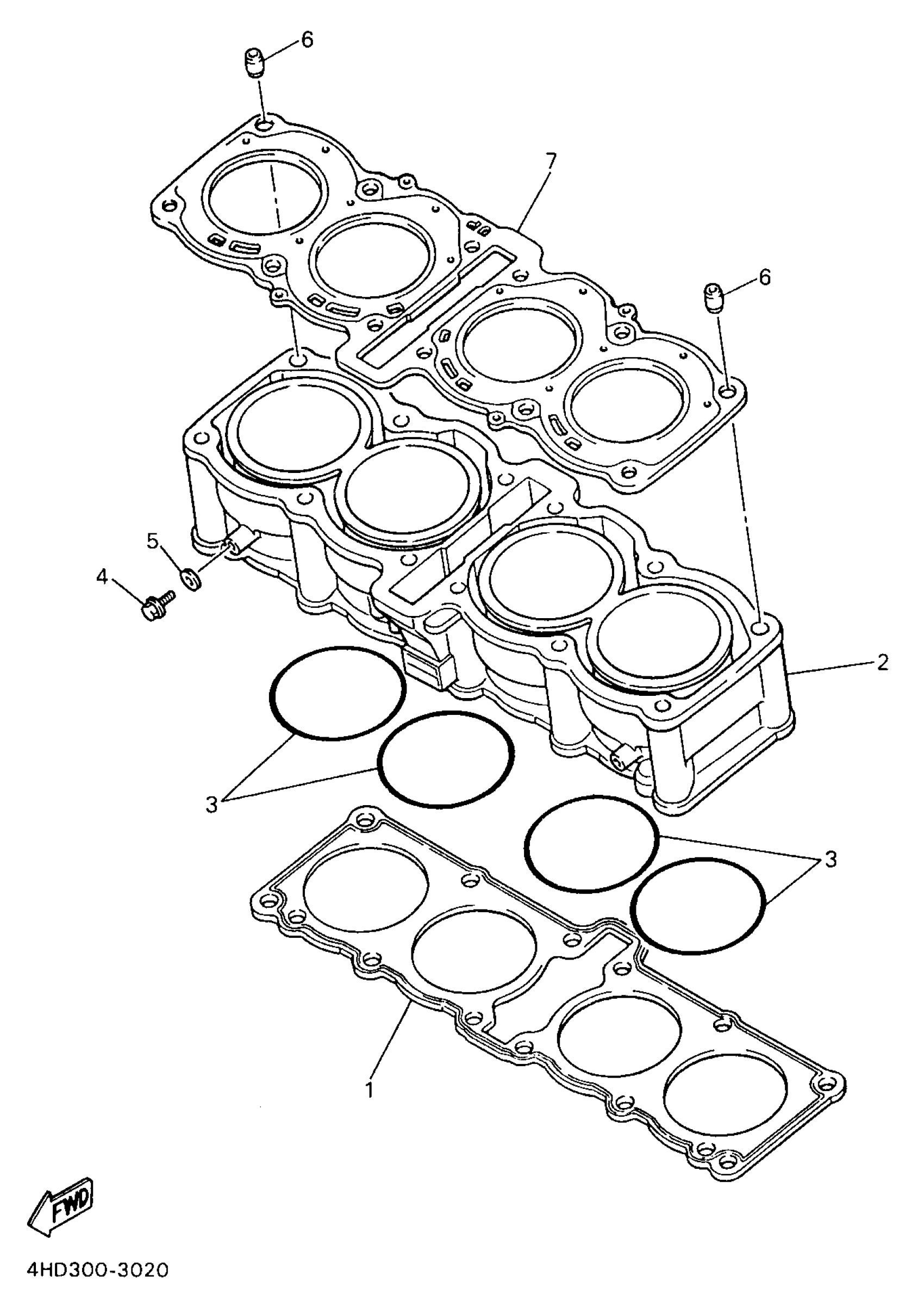 6

7

6

5

4

2

3

3

1

FWD

4HD300-3020