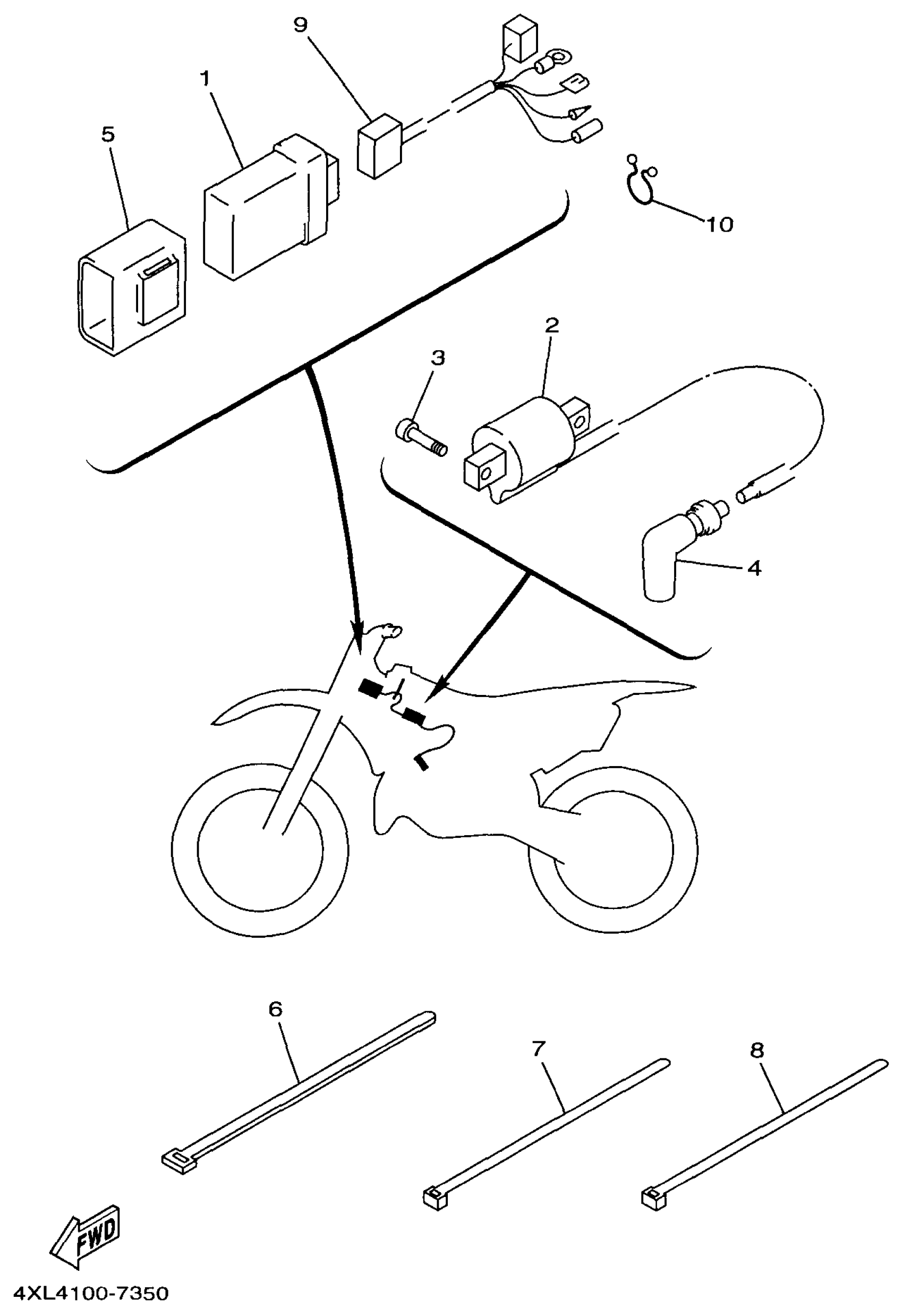 9
1
5
10
2
3
4
6
7
8
FWD
4XL4100-7350