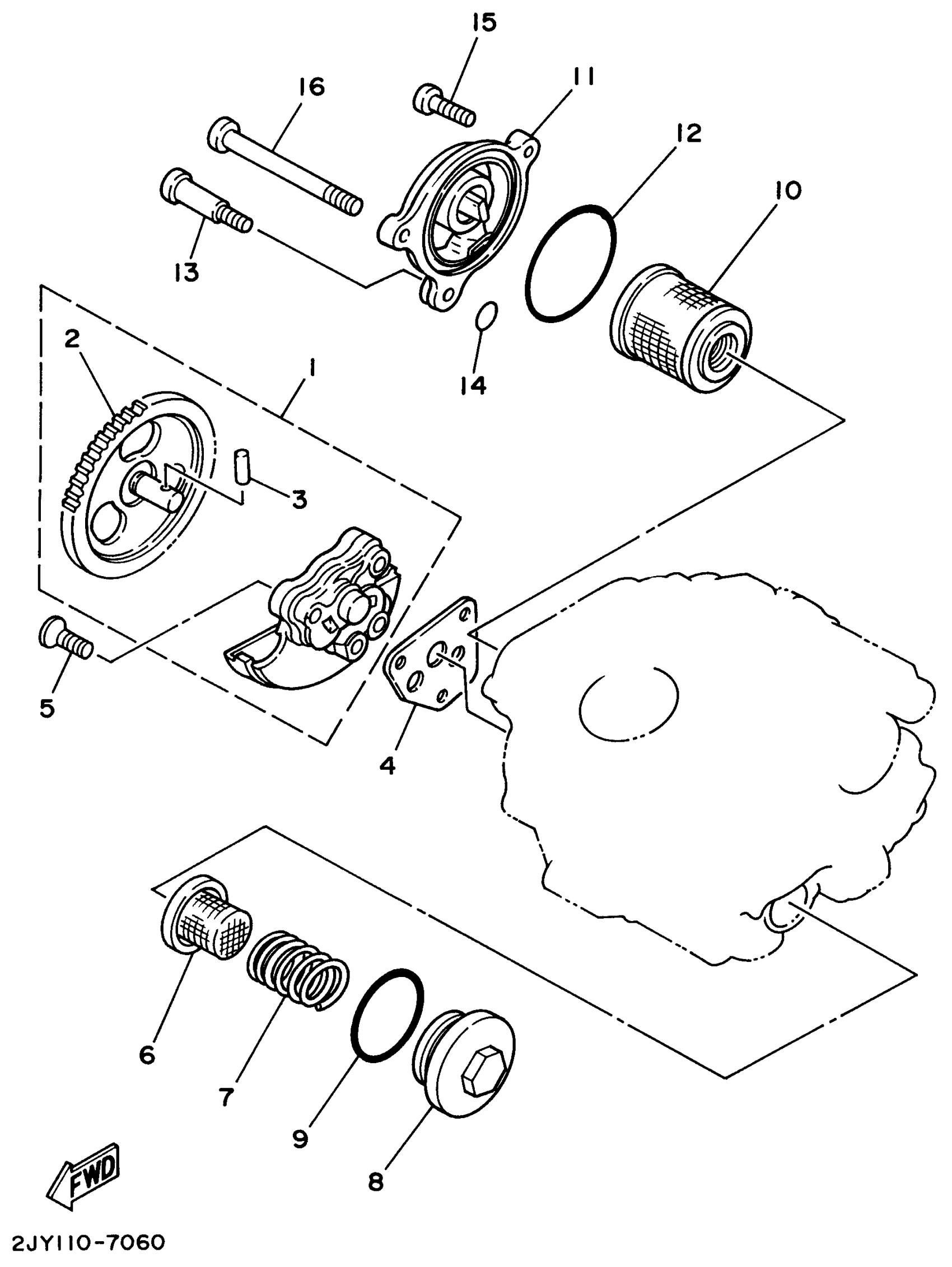 15
16
11
12
10
13
14
2
1
3
5
4
6
7
9
8
FWD
2JY110-7060