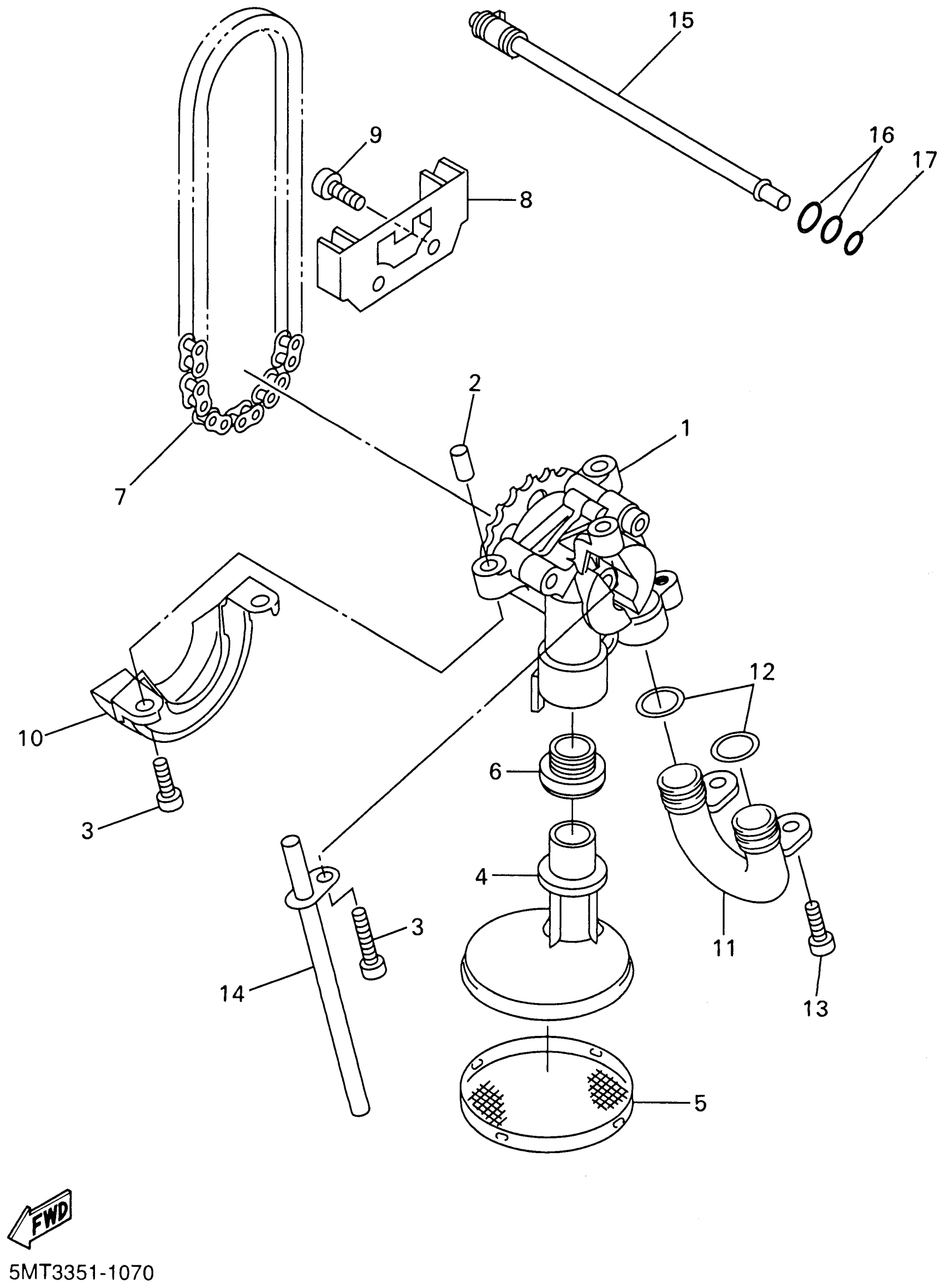 15

16

17

9

8

2

1

7

12

10

6

3

4

3

11

14

13

5

FWD

5MT3351-1070