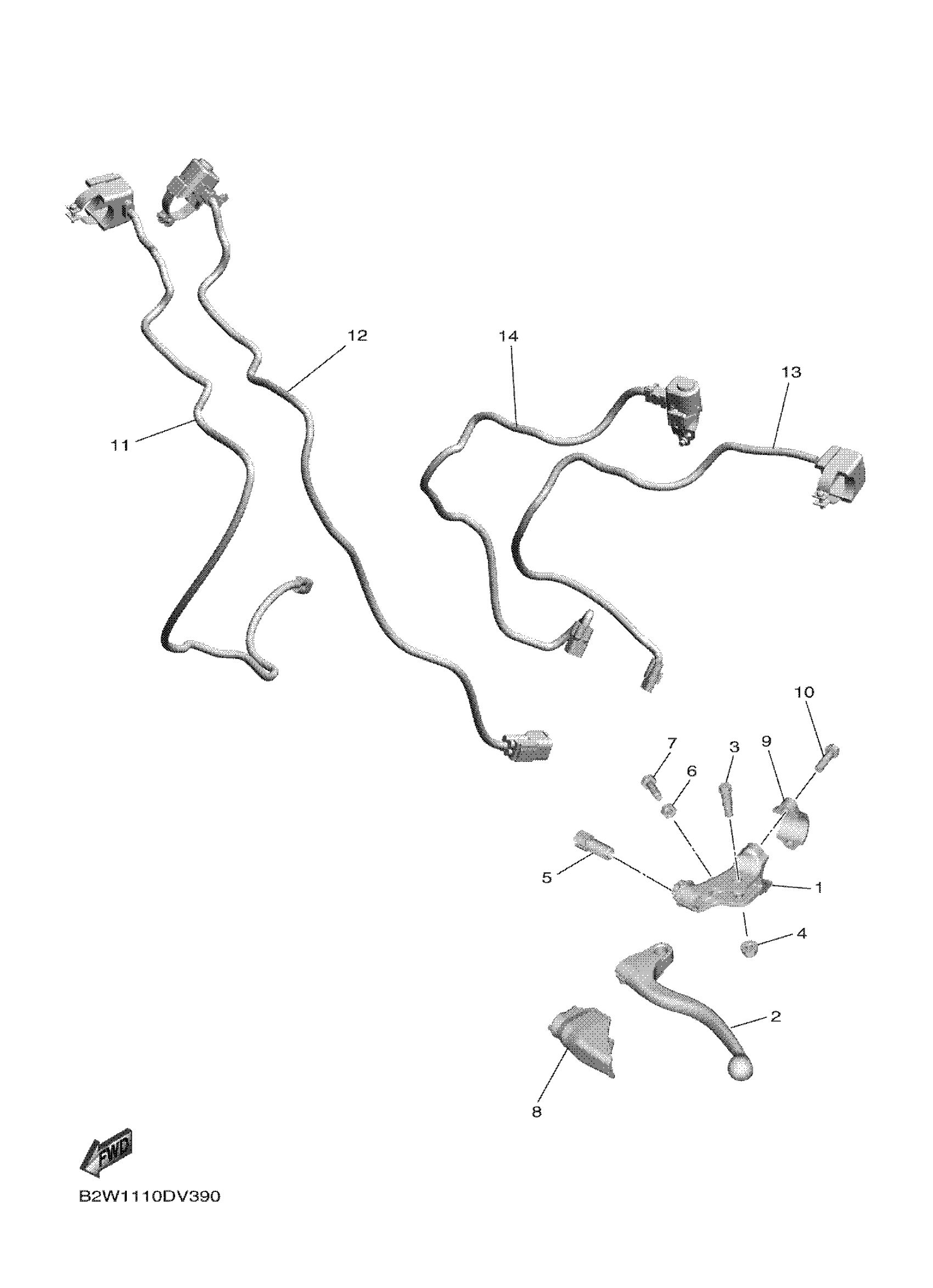 12
14
13
11
10
7
3
9
6
5
1
4
2
8
FWD
B2W1110DV390