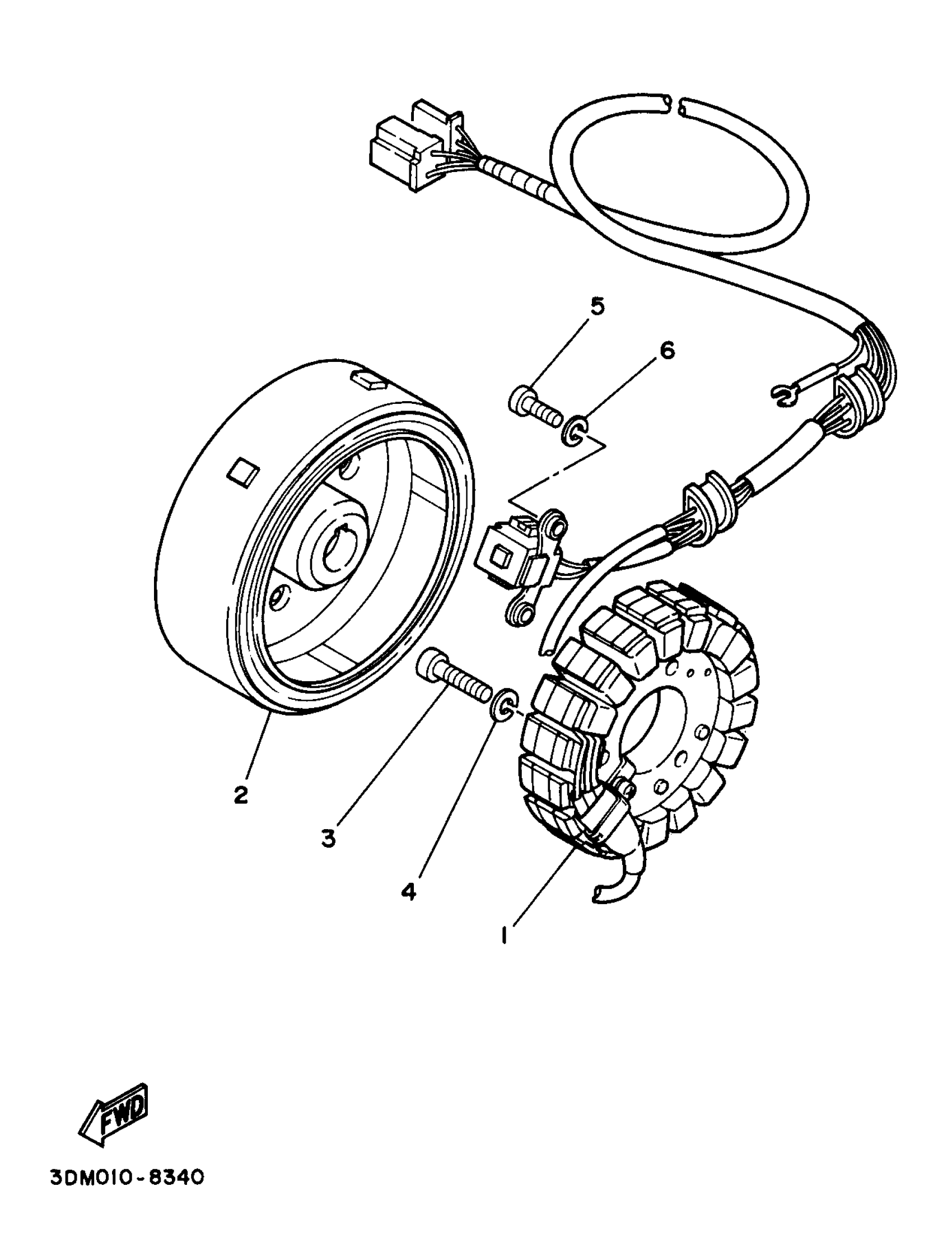 5
6
2
3
4
1
FWD
3DM010-8340