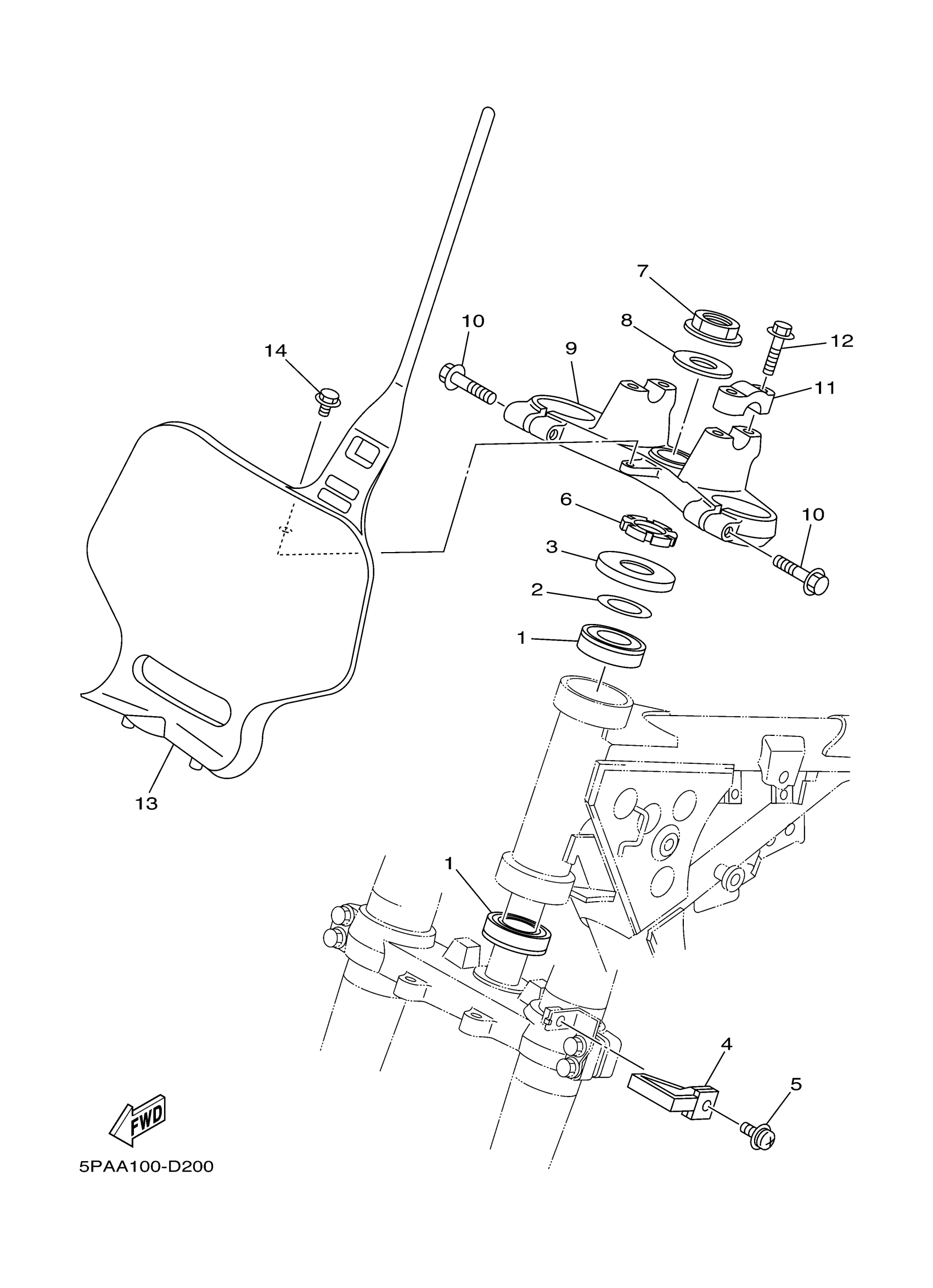 7
10
8
12
14
9
11
6
10
3
2
1
13
1
4
5
FWD
5PAA100-D200