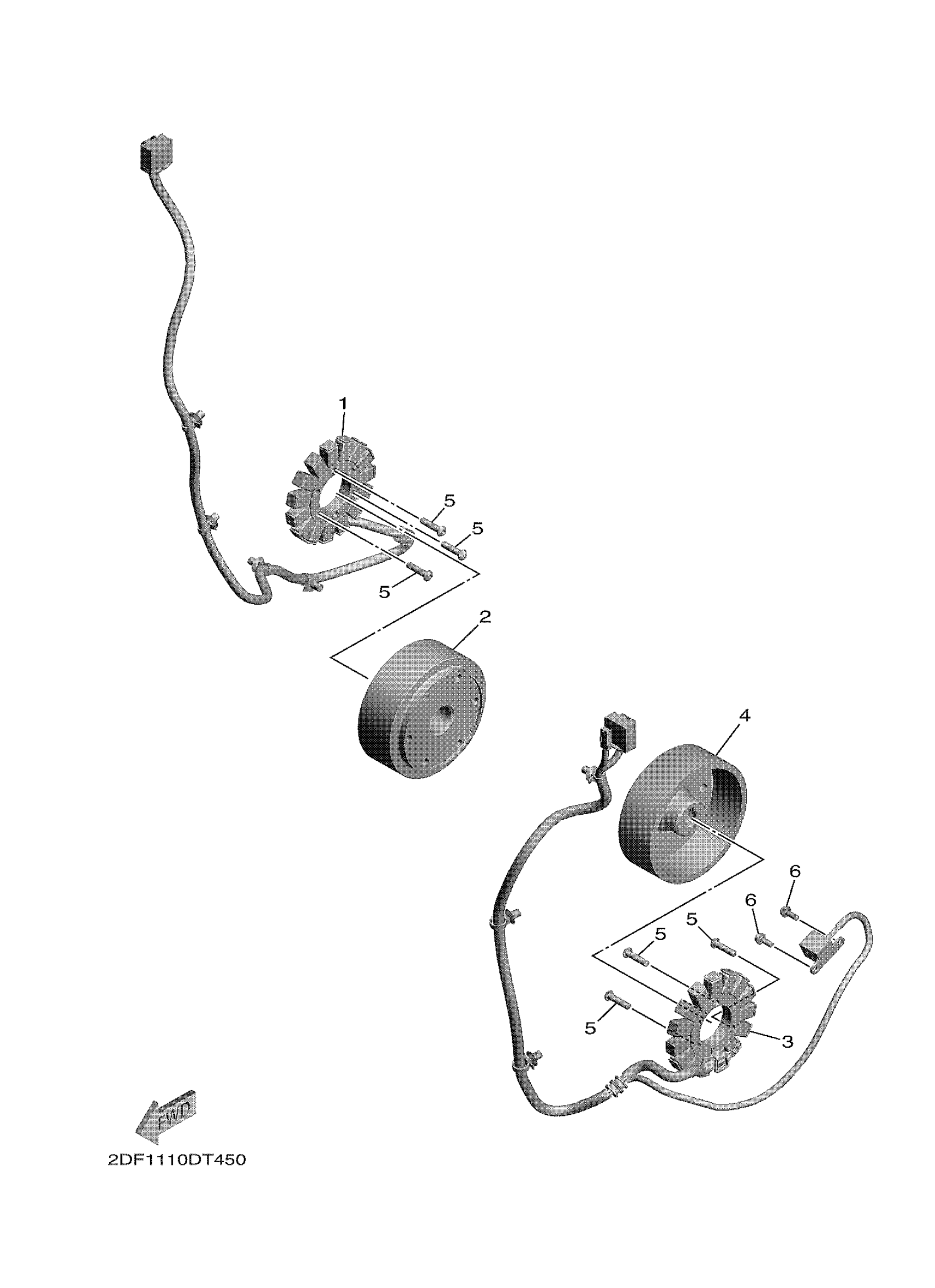 1
5
5
5
2
4
6
6
5
5
5
3
FWD
2DF1110DT450