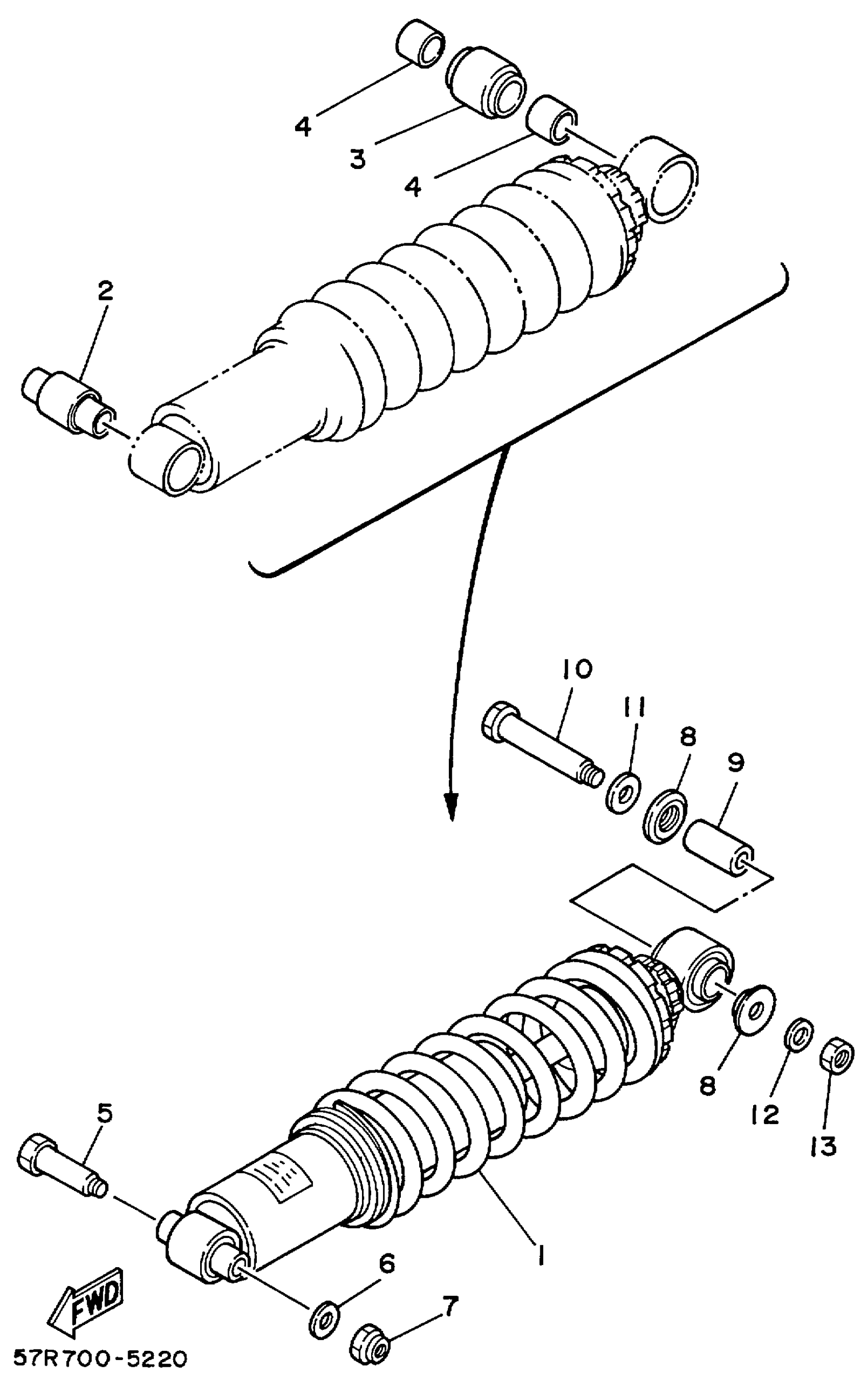 4
3
4
2
10
11
8
9
8
12
13
5
1
6
7
FWD
57R700-5220