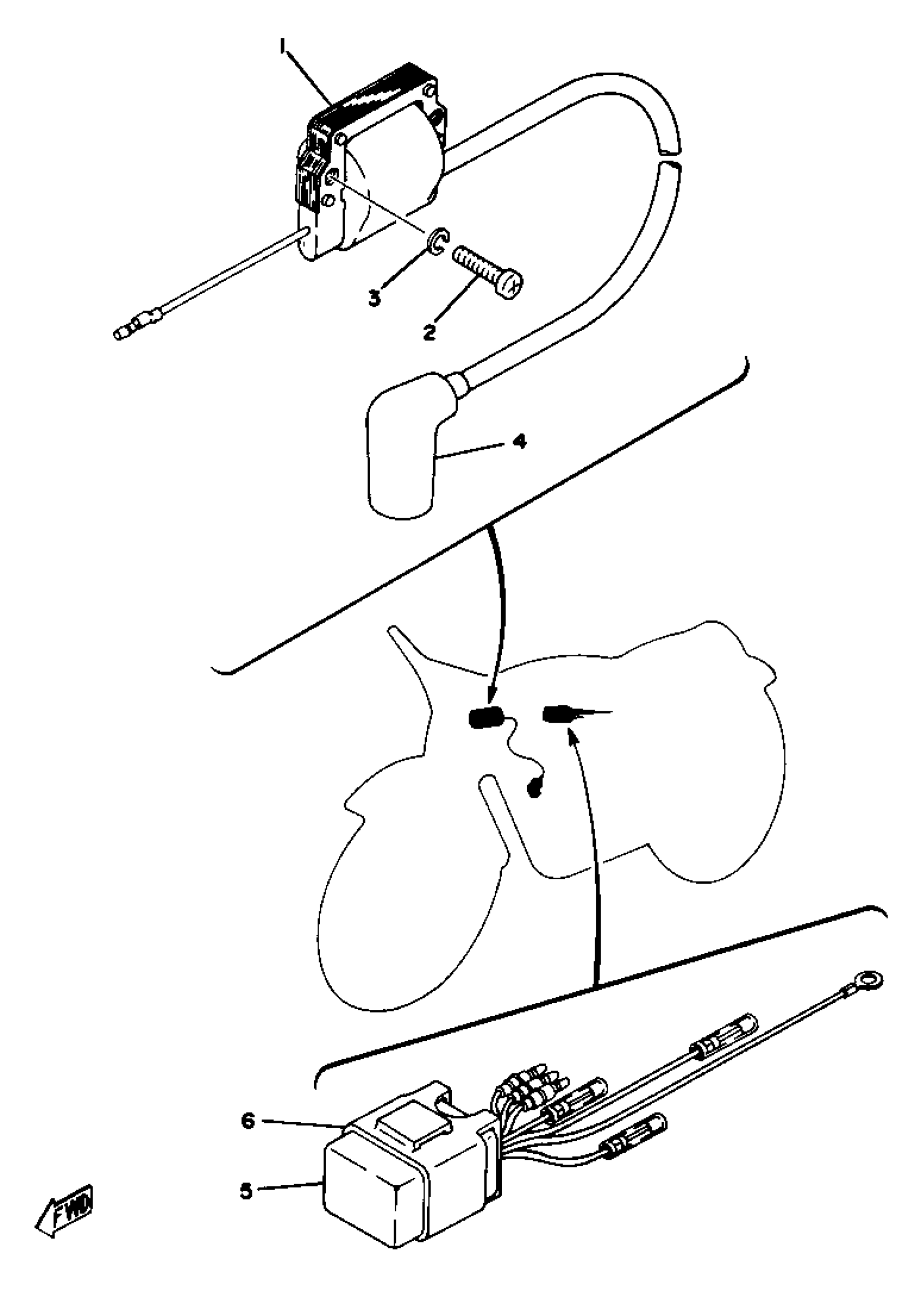 1
3
2
4
6
5
FWD