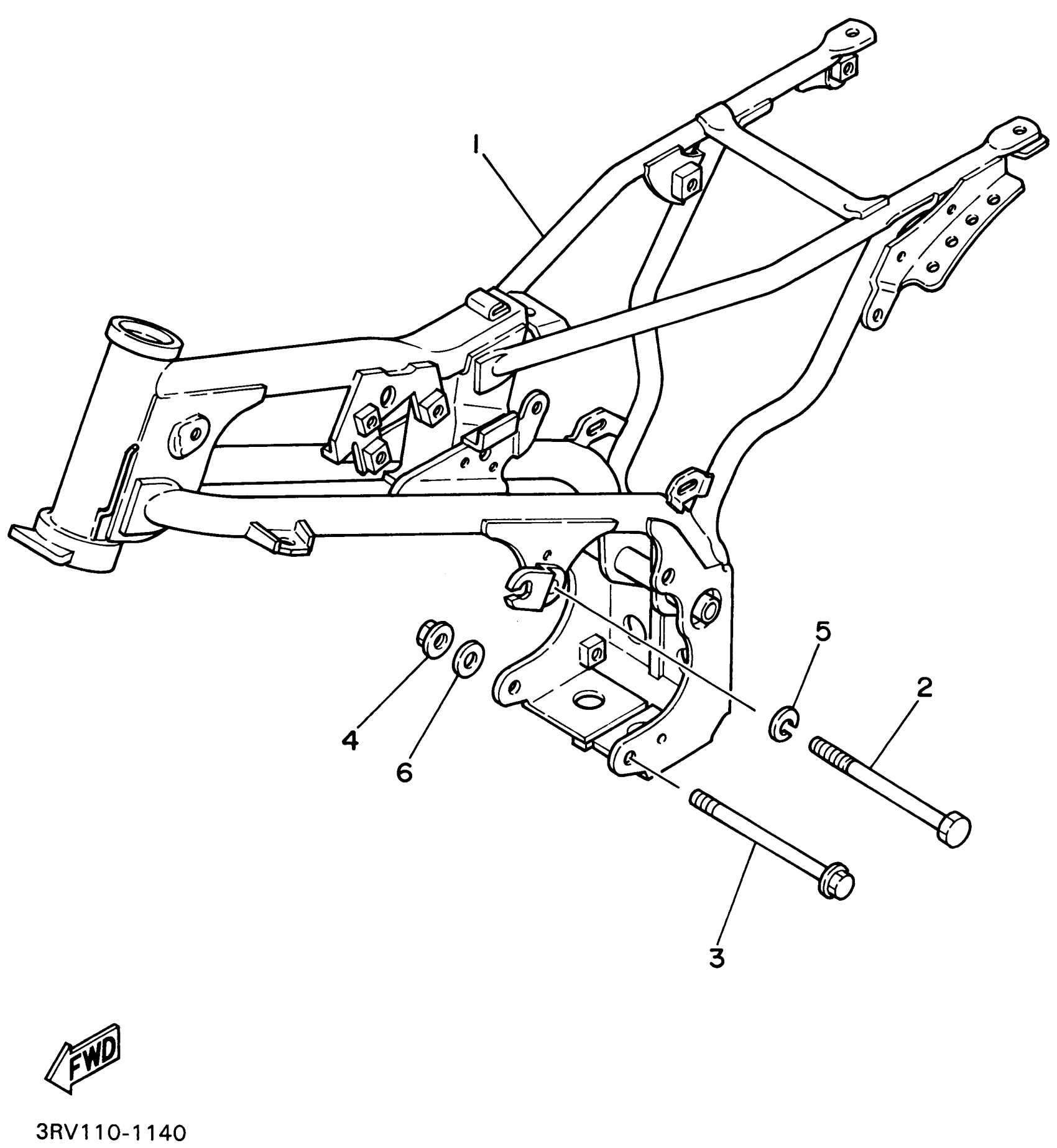 1

5

2

4

6

3

FWD

3RV110-1140