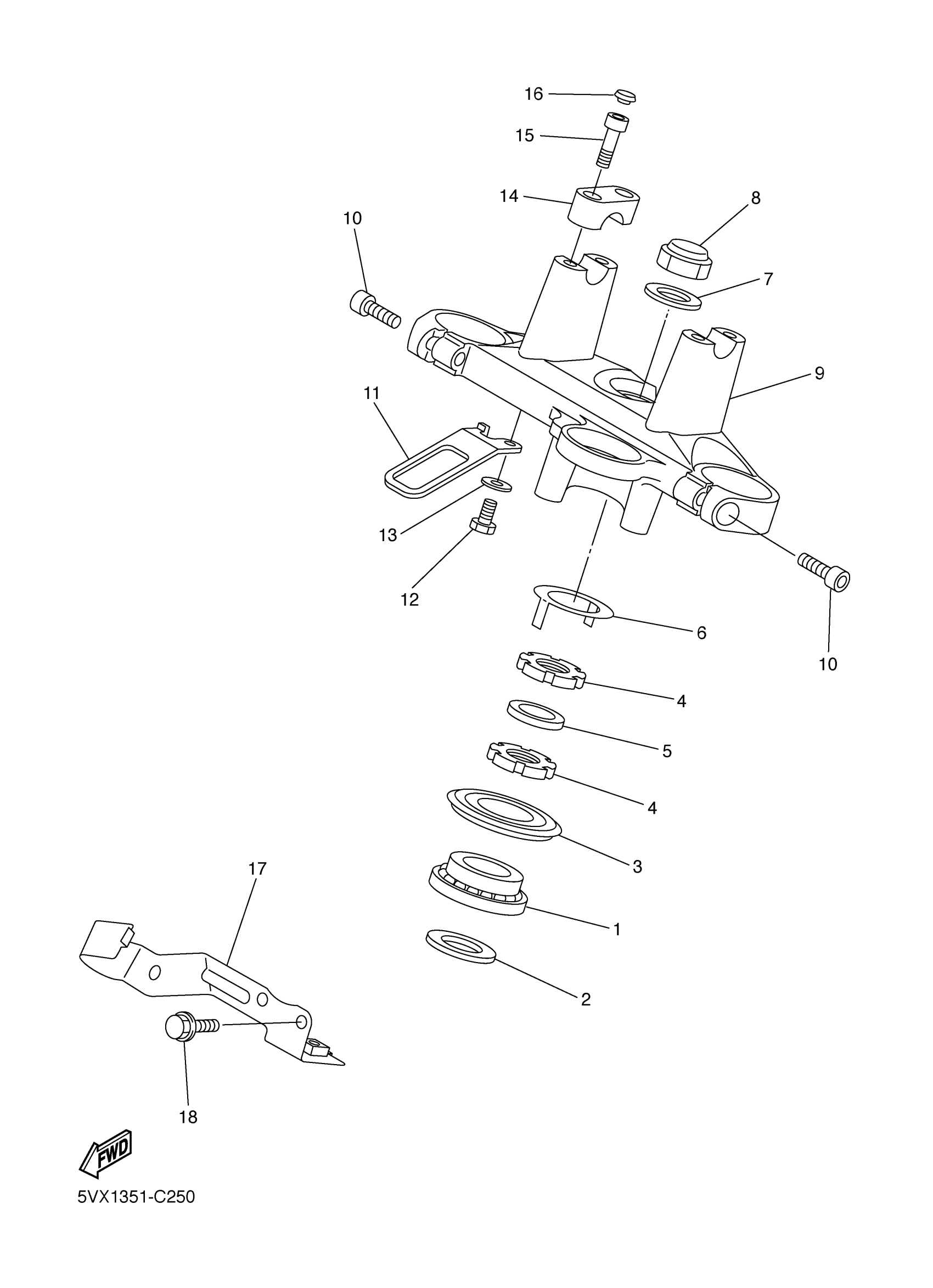 16
15
14
8
10
7
9
11
13
12
6
10
4
5
4
3
17
1
2
18
FWD
5VX1351-C250