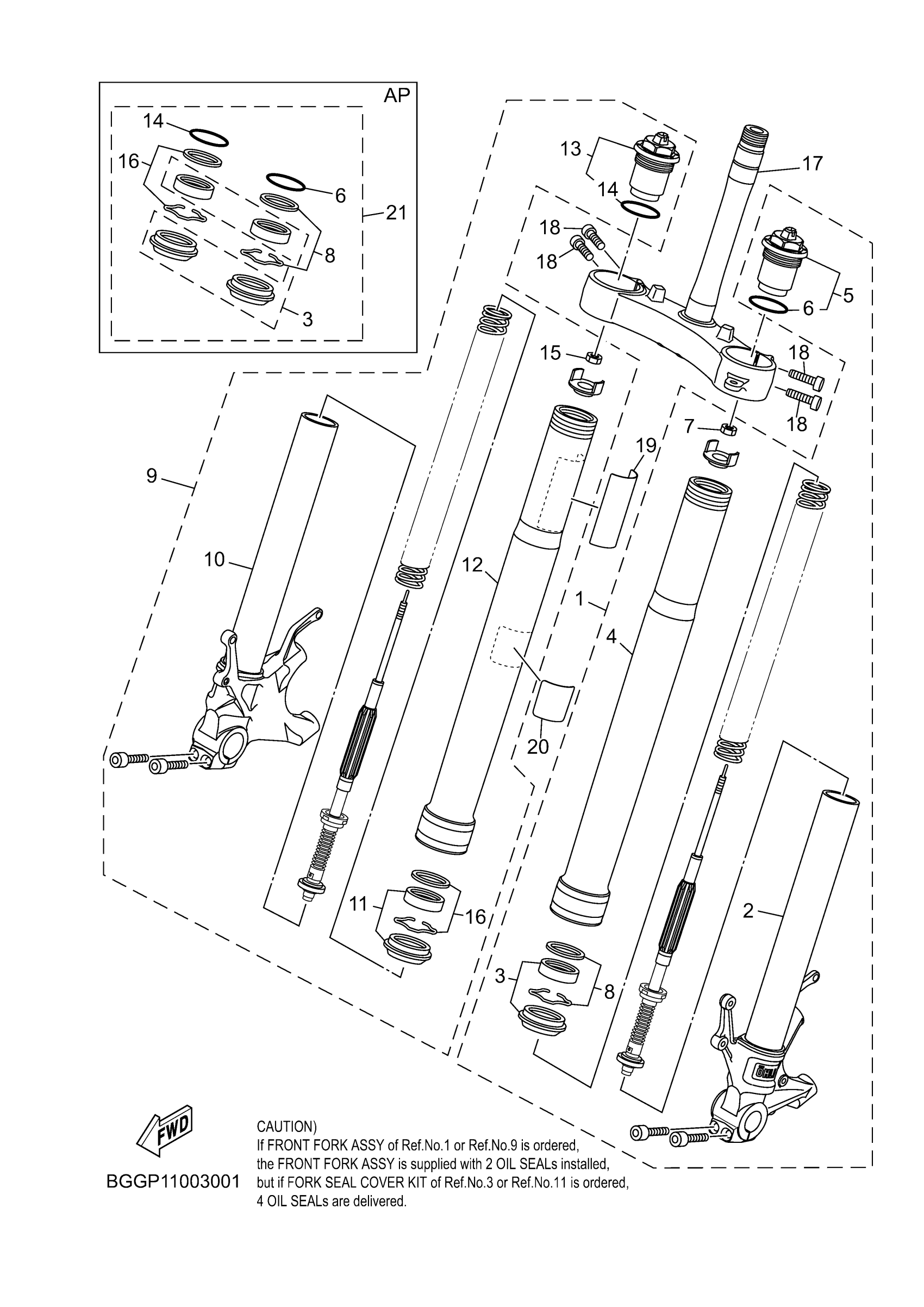 AP
14
16
6
21
8
3
13
14
17
18
18
5
6
15
18
18
7
19
9
10
12
1
4
20
11
16
2
3
8
FWD
BGGP11003001
CAUTION)
If FRONT FORK ASSY of Ref.No.1 or Ref.No.9 is ordered, the FRONT FORK ASSY is supplied with 2 OIL SEALs installed, but if FORK SEAL COVER KIT of Ref.No.3 or Ref.No.11 is ordered, 4 OIL SEALs are delivered.