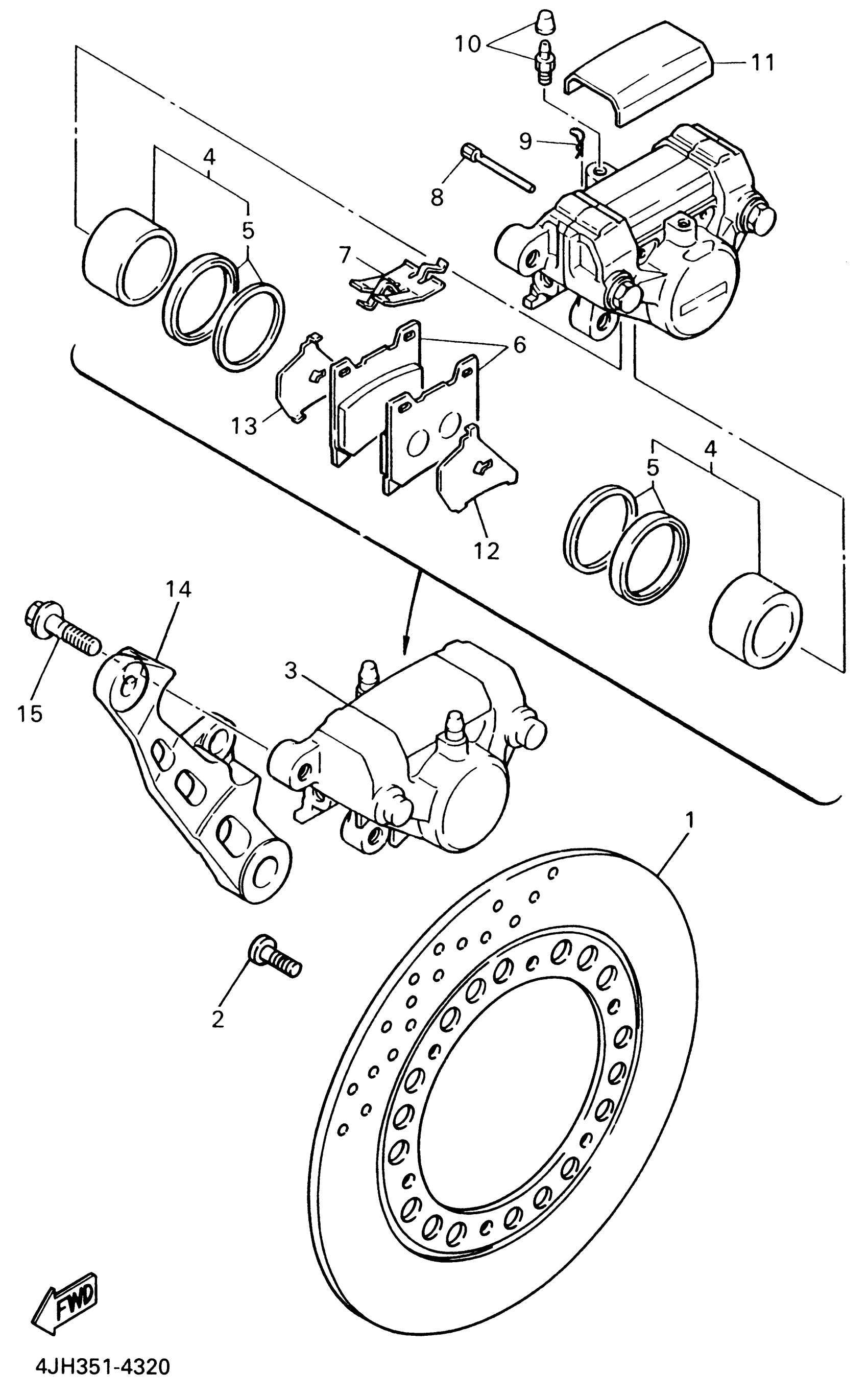 10
11
9
8
4
5
7
6
13
4
5
12
14
15
3
1
2
FWD
4JH351-4320