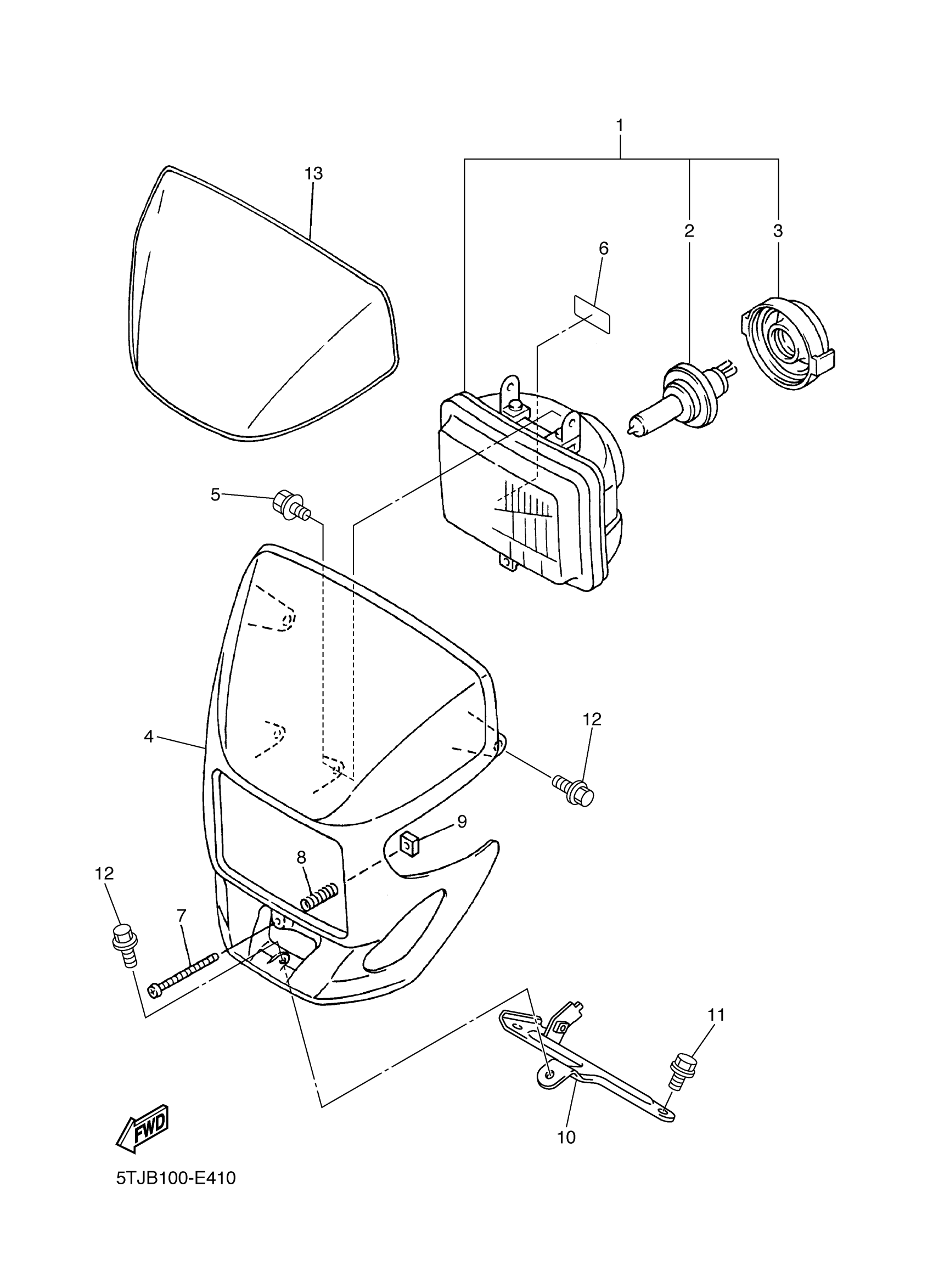 1
13
2
3
6
5
12
4
9
8
12
7
11
10
FWD
5TJB100-E410