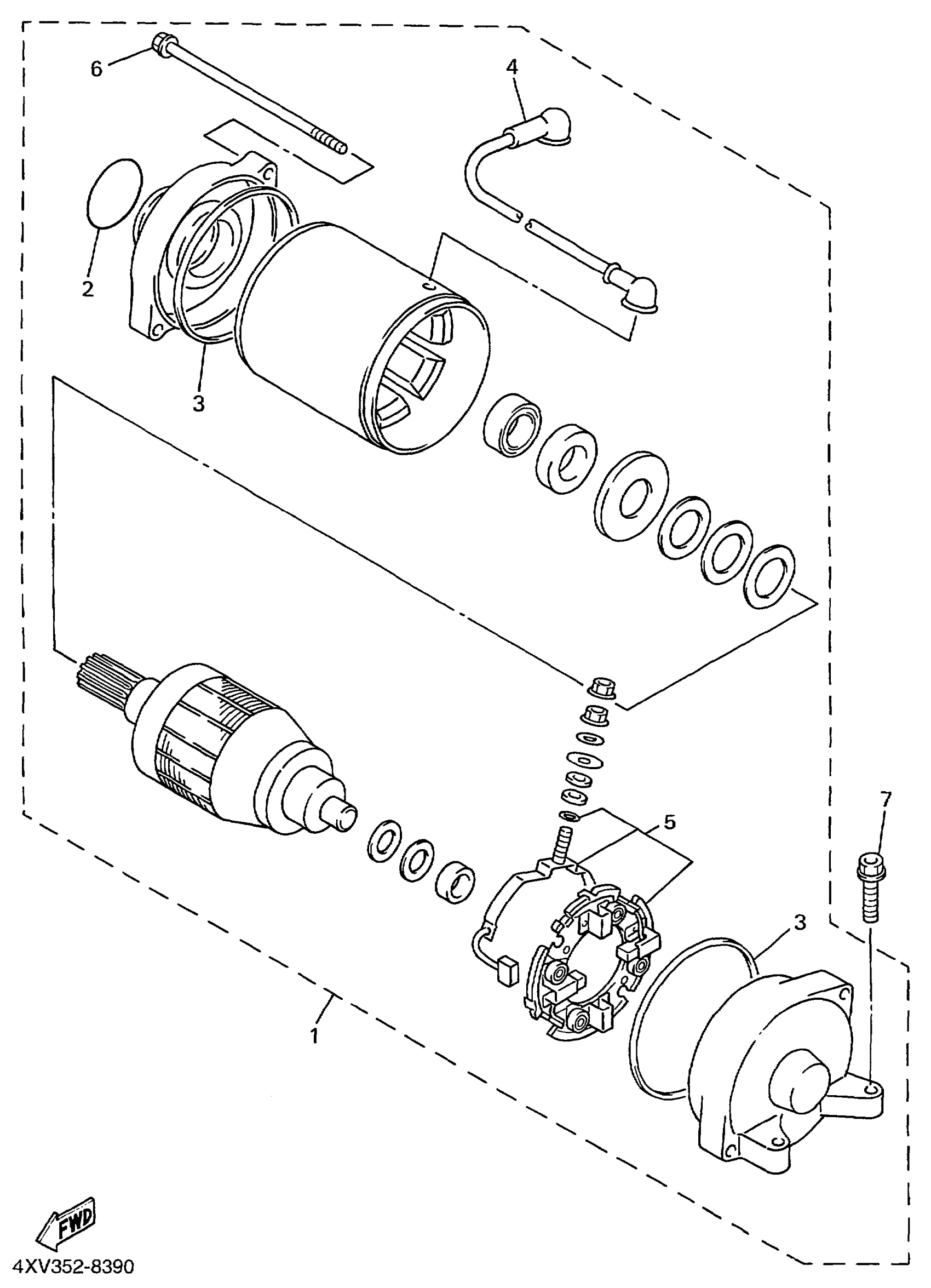 6
4
2
3
5
7
3
1
FWD
4XV352-8390