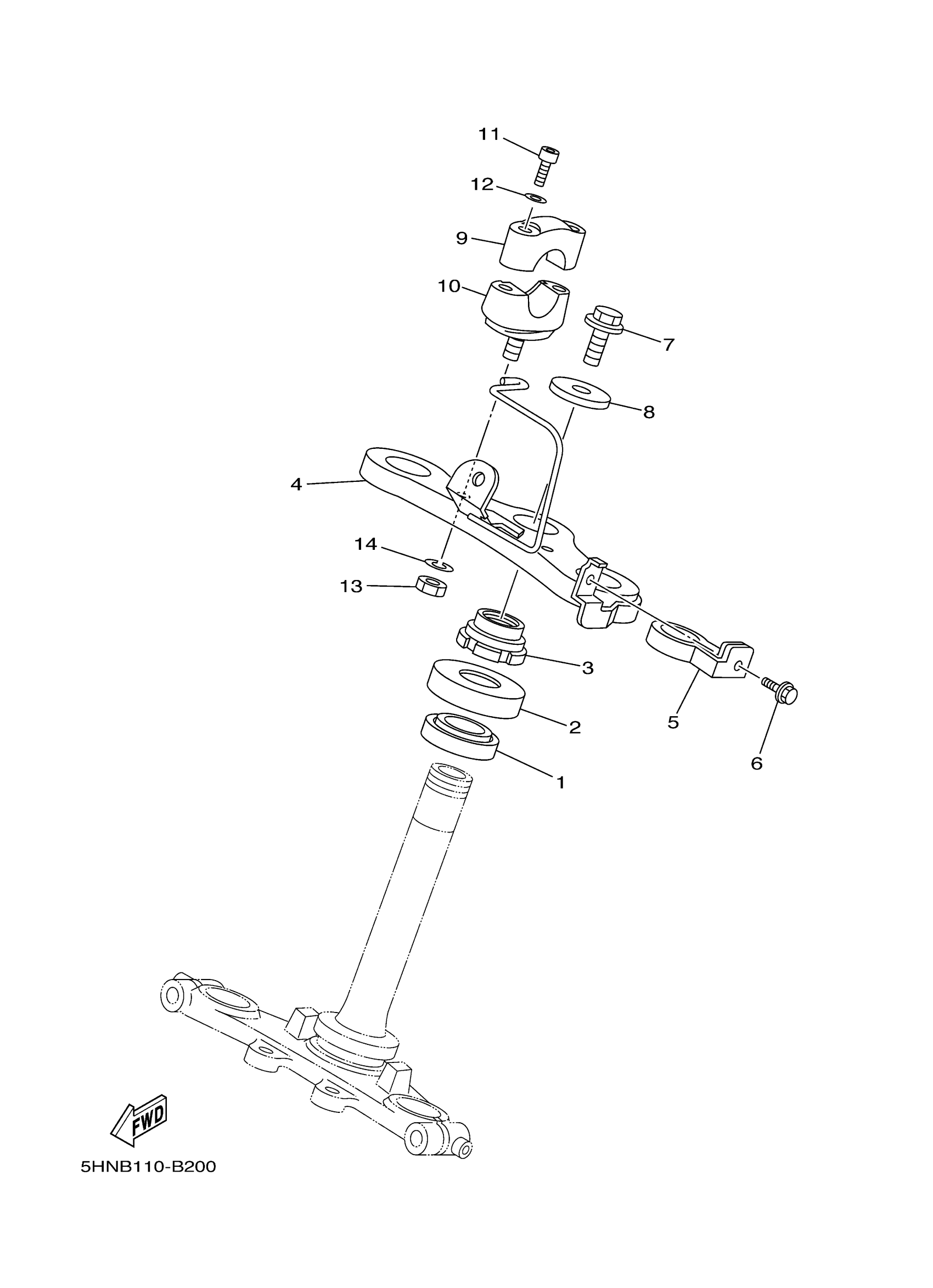 11

12

9

10

7

8

4

14

13

3

2

1

5

6

FWD

5HNB110-B200