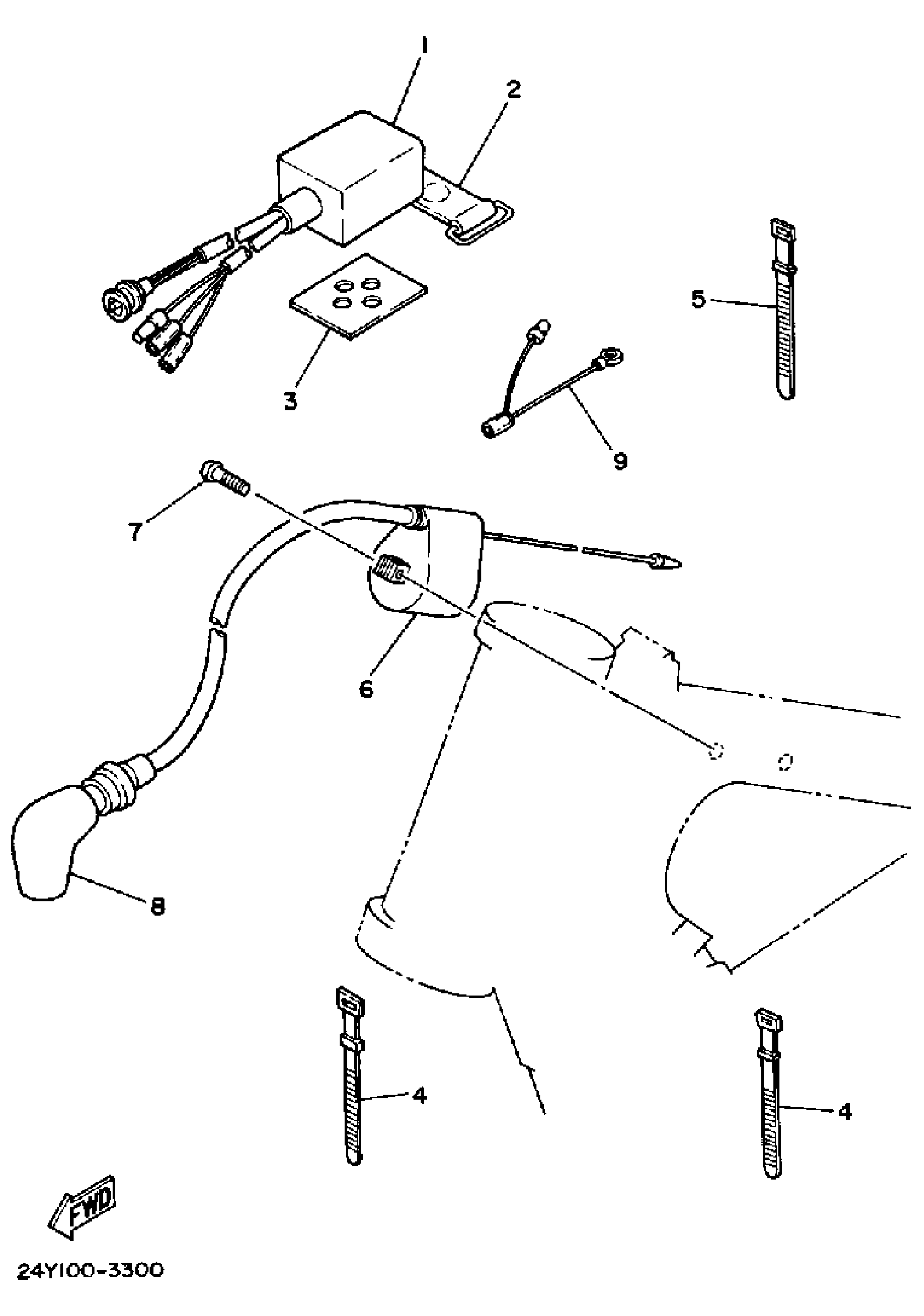 1
2
5
3
9
7
6
8
4
4
FWD
24Y100-3300