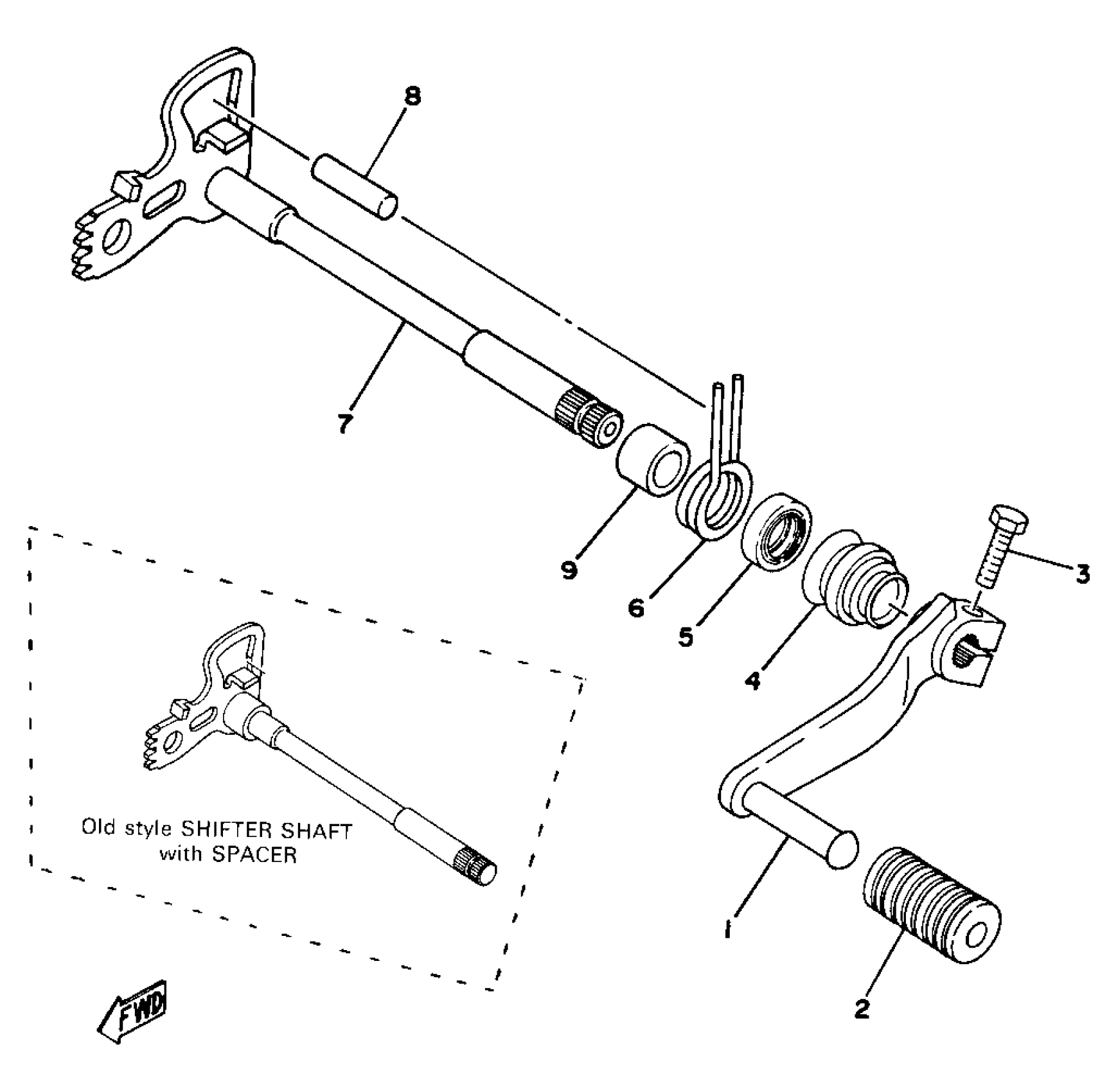 8

7

9

6

5

4

3

Old style SHIFTER SHAFT with SPACER

1

2

FWD