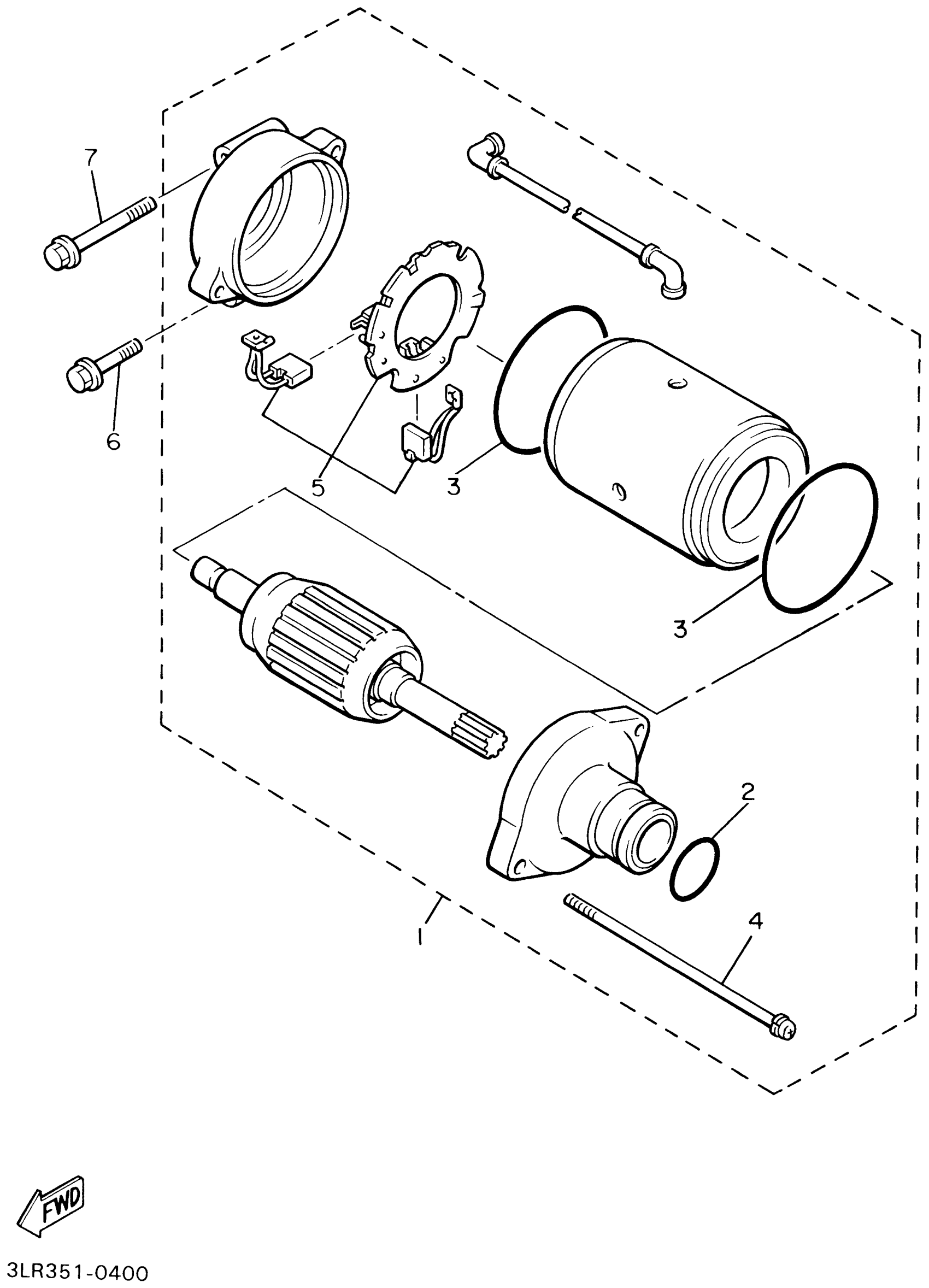 7
6
5
3
3
2
1
4
FWD
3LR351-0400