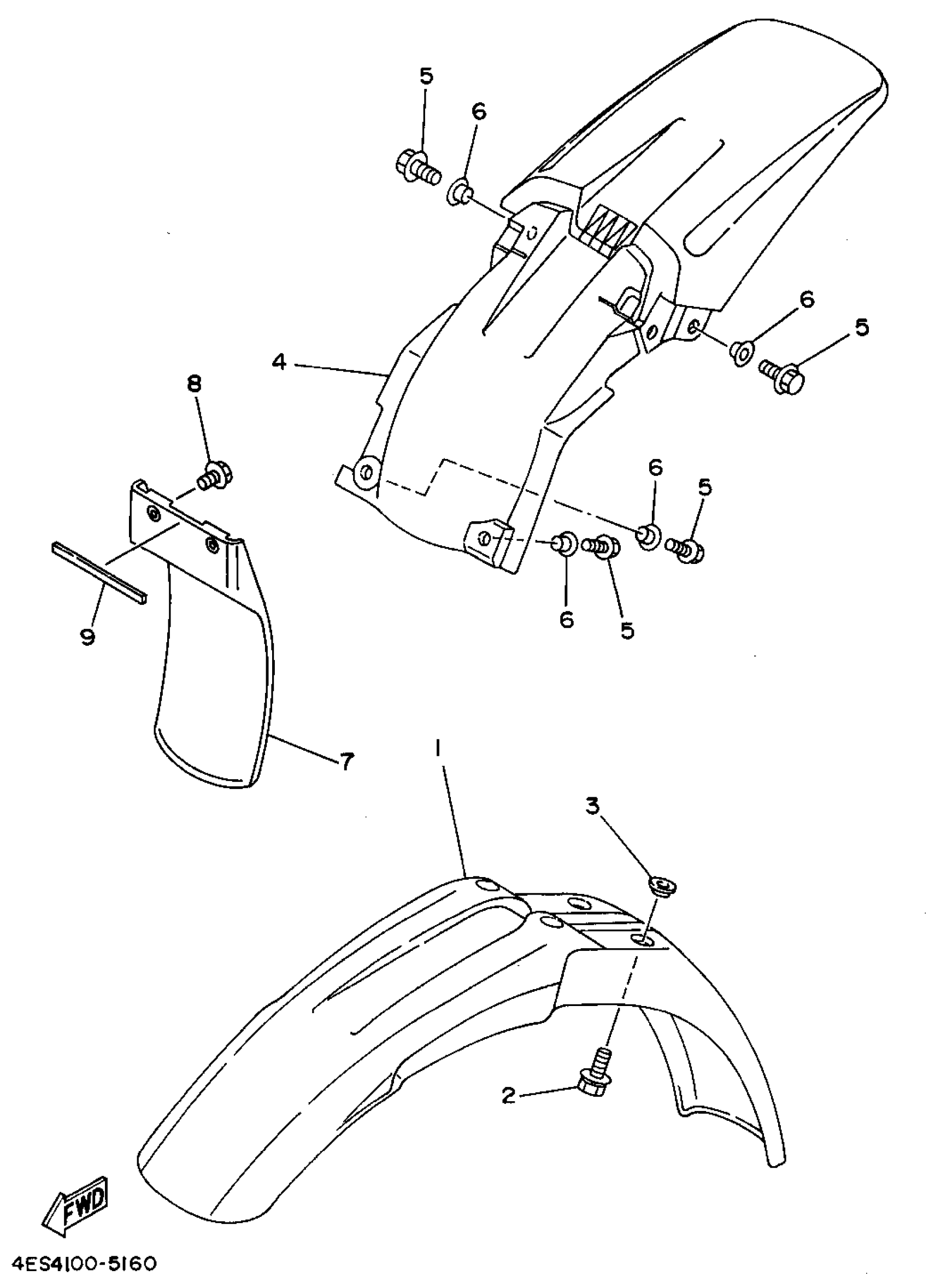 5
6
6
5
4
8
6
5
9
6
5
7
1
3
2
FWD
4ES4100-5160