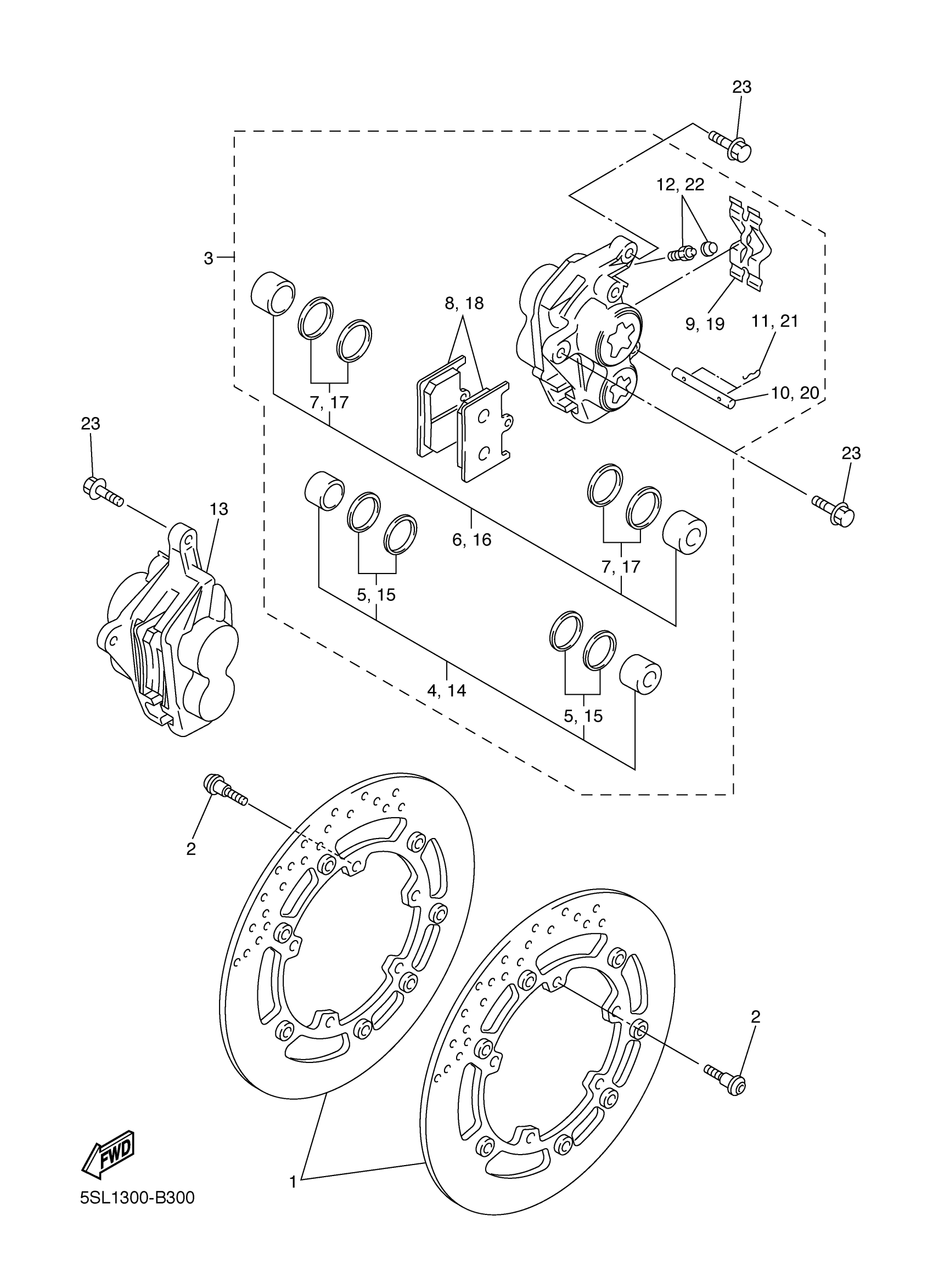 23

12, 22

3

8, 18

9, 19

11, 21

7, 17

10, 20

23

23

13

6, 16

7, 17

5, 15

4, 14

5, 15

2

2

FWD

1

5SL1300-B300