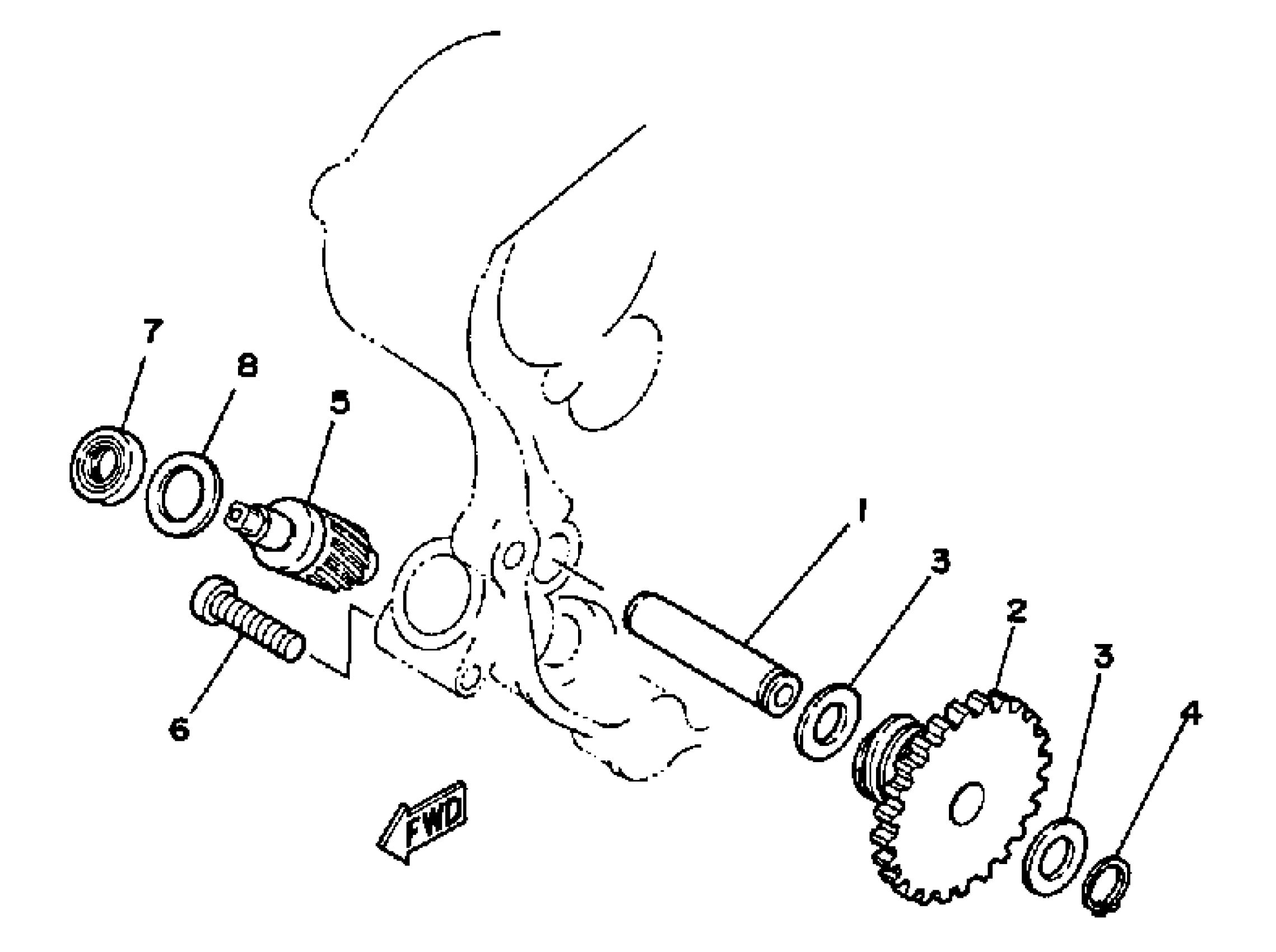 7
8
5
1
3
2
3
4
6
FWD